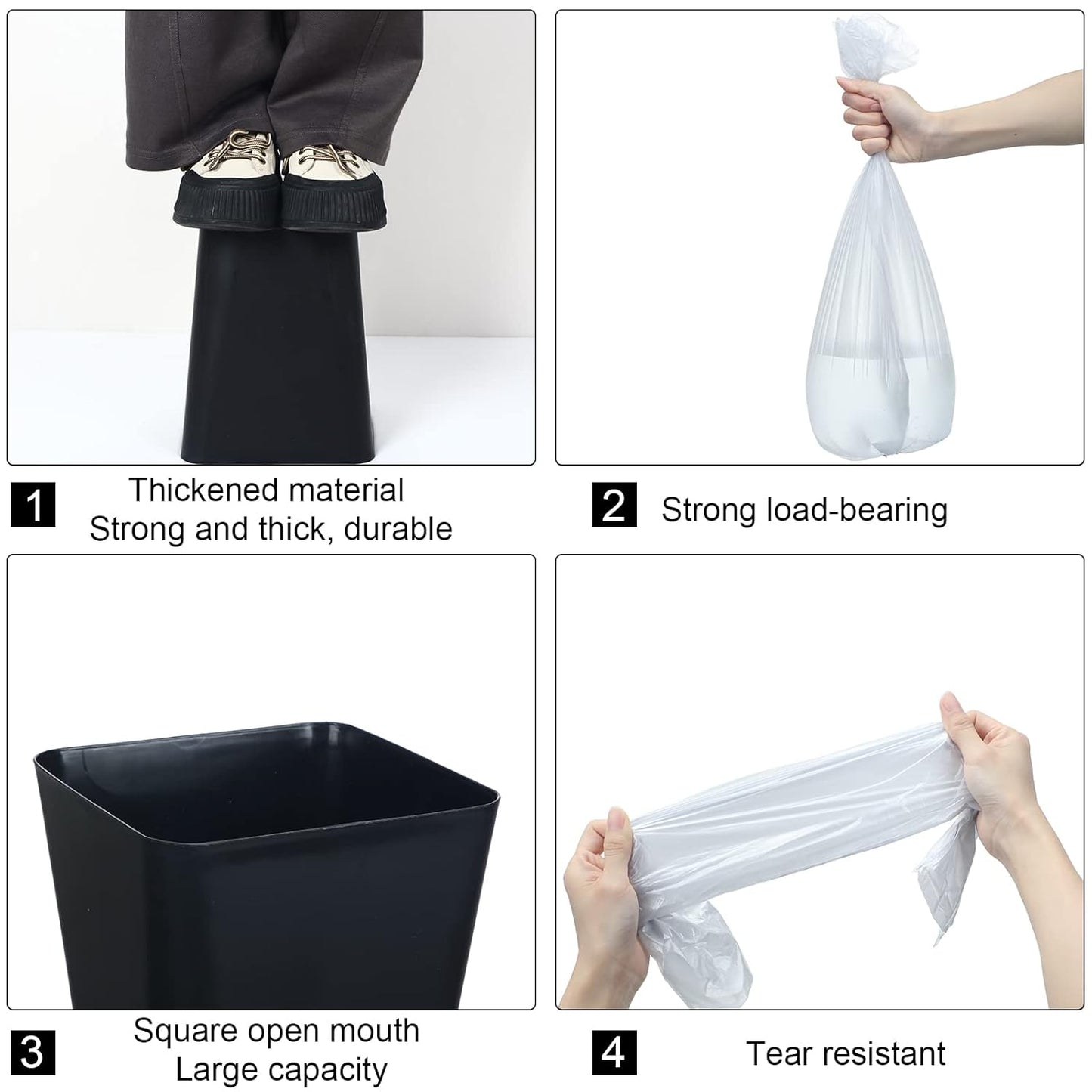 1 Thickened material
Strong and thick, durable

2 Strong load-bearing

3 Square open mouth
Large capacity

4 Tear resistant