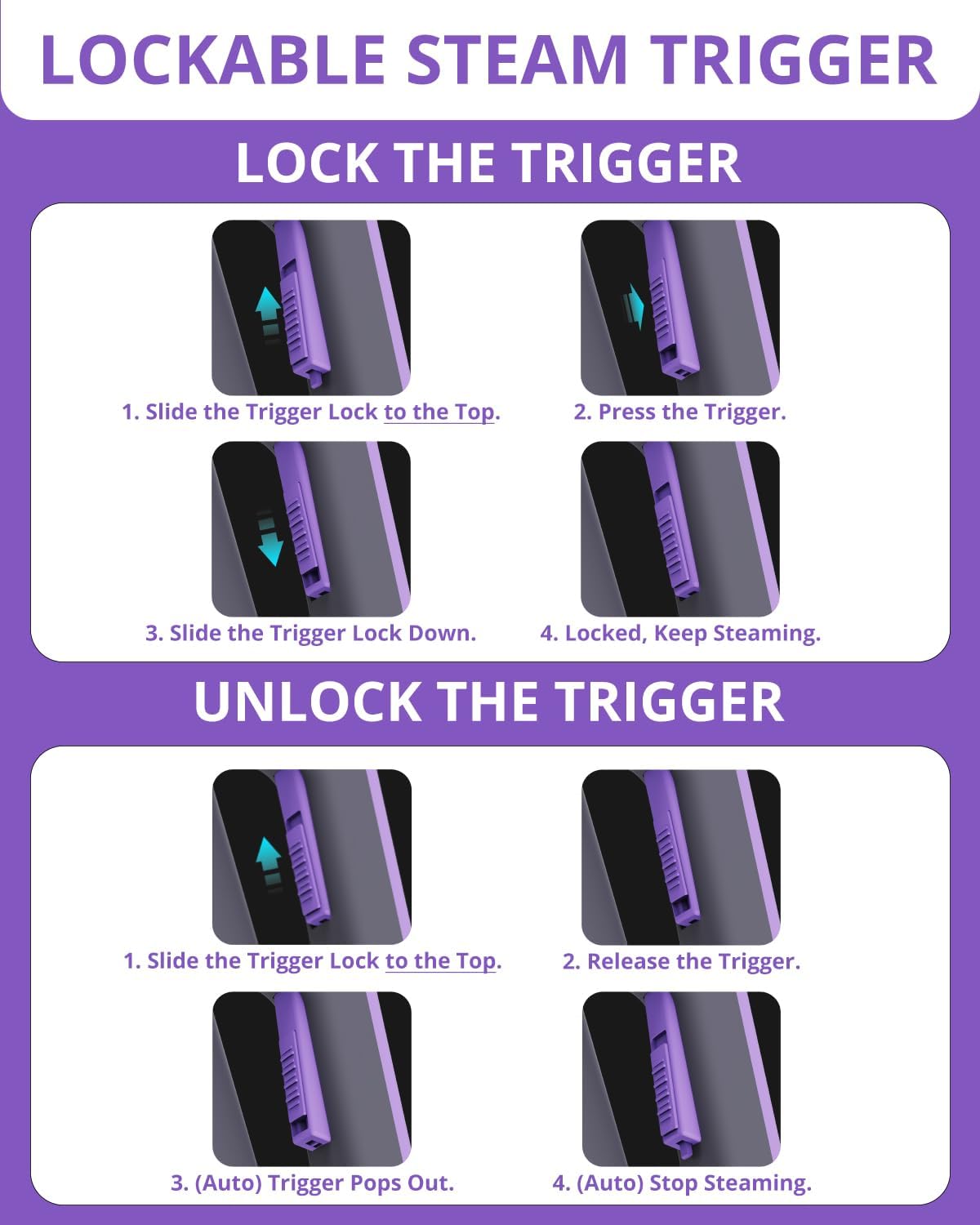 LOCKABLE STEAM TRIGGER

LOCK THE TRIGGER

1. Slide the Trigger Lock to the Top.

2. Press the Trigger.

3. Slide the Trigger Lock Down.

4. Locked, Keep Steaming.

UNLOCK THE TRIGGER

1. Slide the Trigger Lock to the Top.

2. Release the Trigger.

3. (Auto) Trigger Pops Out.

4. (Auto) Stop Steaming.