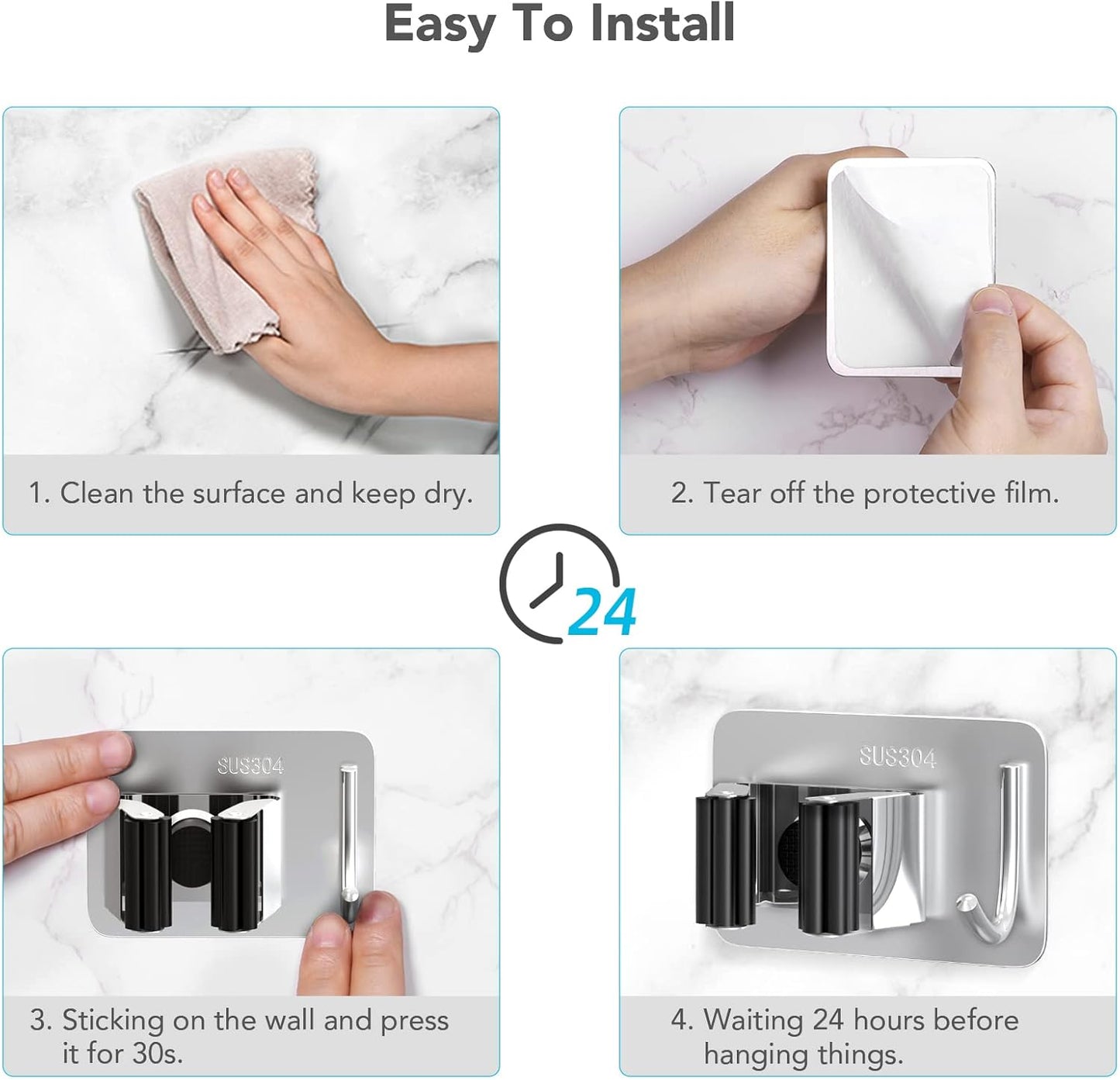 Easy To Install

1. Clean the surface and keep dry.

2. Tear off the protective film.

24

SUS304

3. Sticking on the wall and press it for 30s.

SUS304

4. Waiting 24 hours before hanging things.