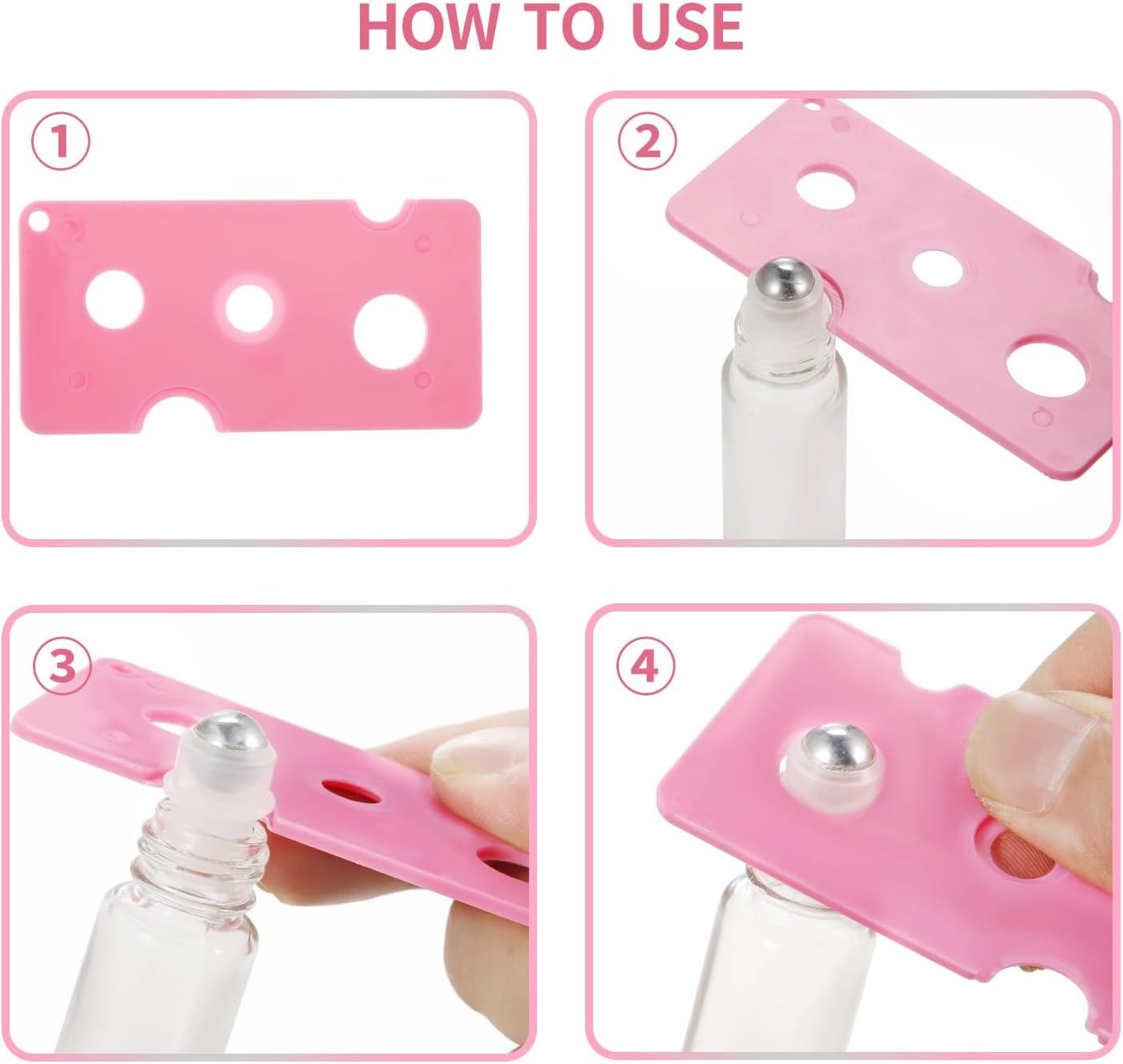 HOW TO USE

①

②

③

④