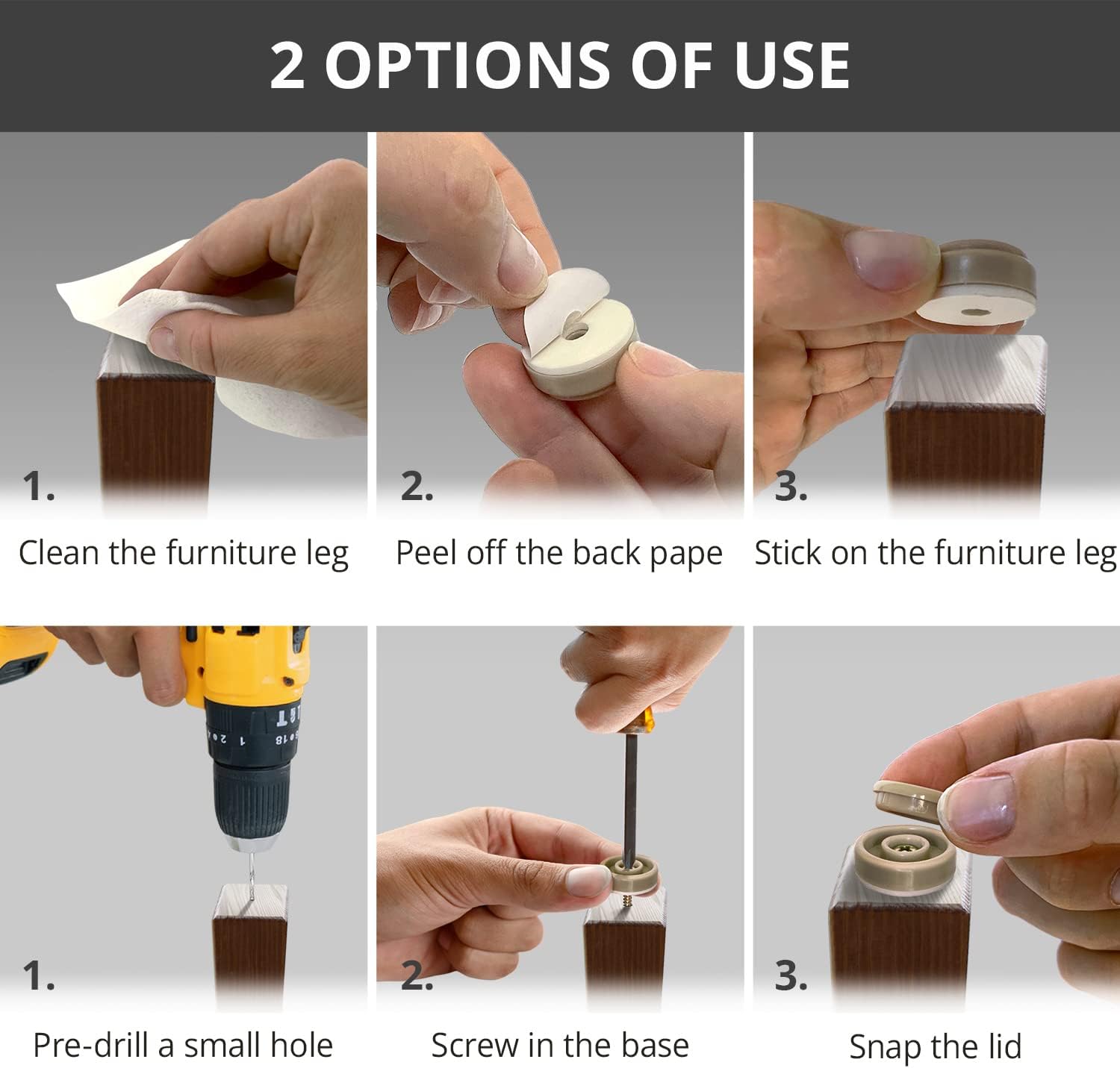 2 OPTIONS OF USE

1.
Clean the furniture leg

2.
Peel off the back pape

3.
Stick on the furniture leg

1.
Pre-drill a small hole

2.
Screw in the base

3.
Snap the lid