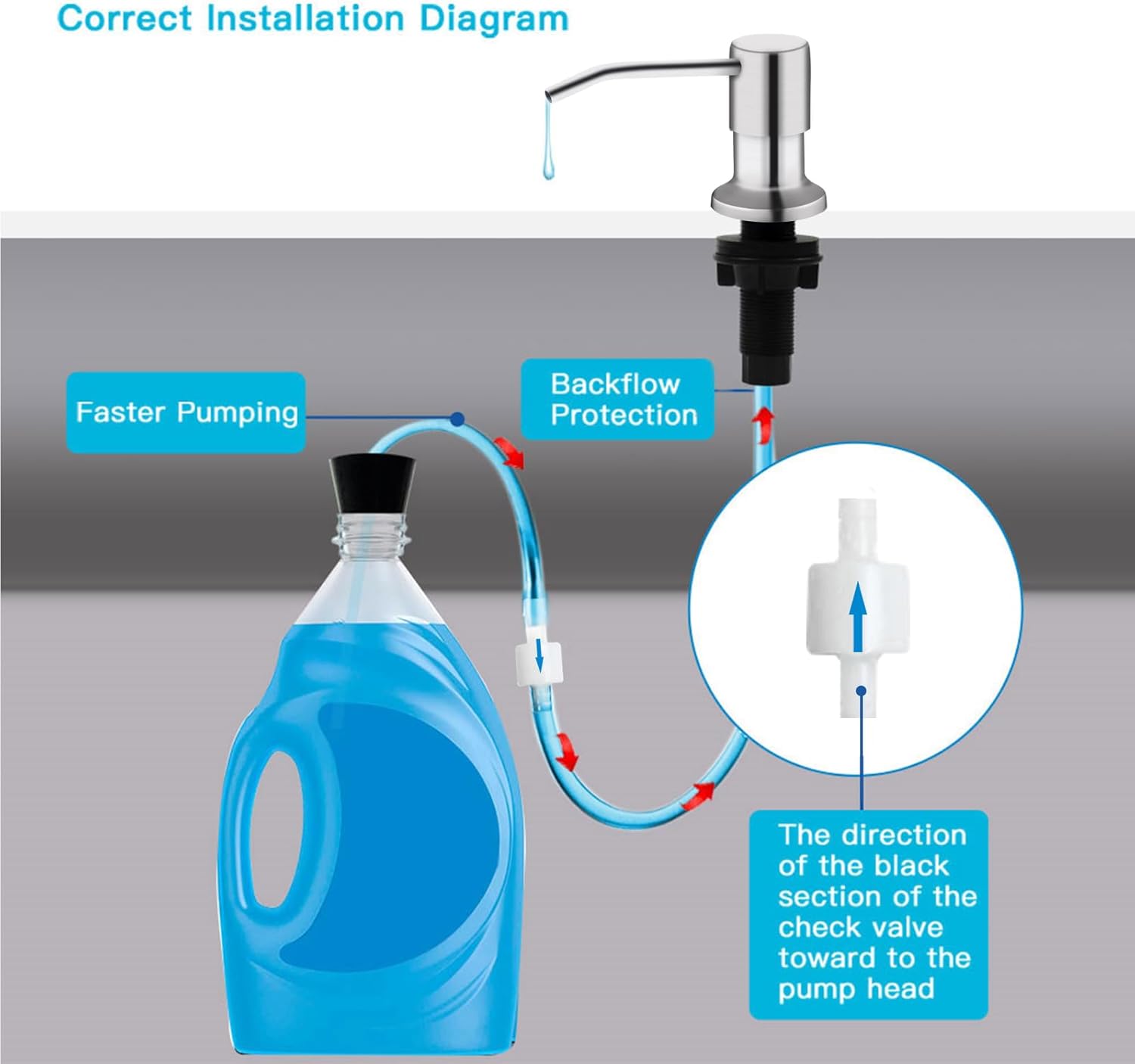 Correct Installation Diagram

Faster Pumping

Backflow Protection

The direction of the black section of the check valve toward to the pump head