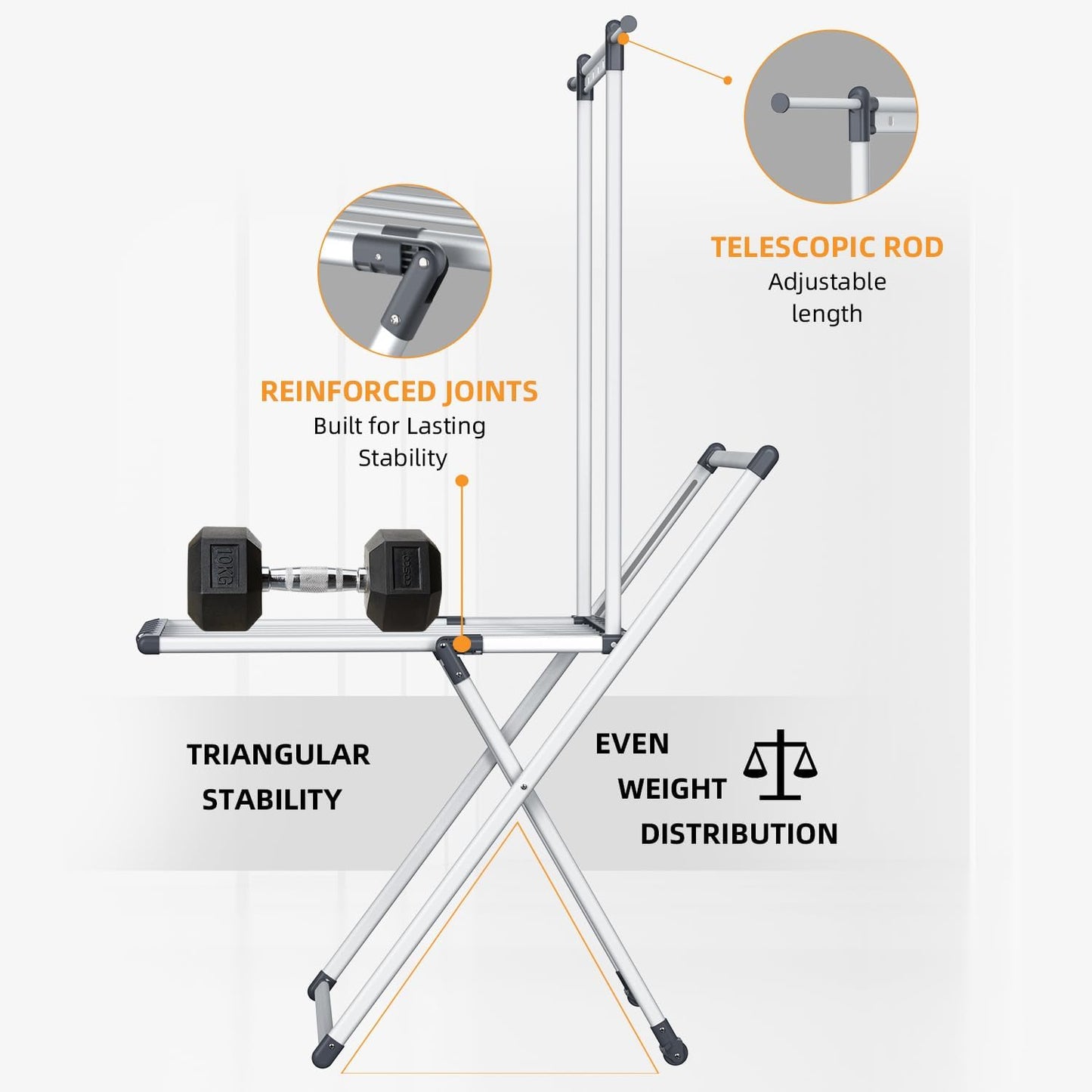 TELESCOPIC ROD
Adjustable length

REINFORCED JOINTS
Built for Lasting Stability

10KG

TRIANGULAR STABILITY

EVEN WEIGHT DISTRIBUTION