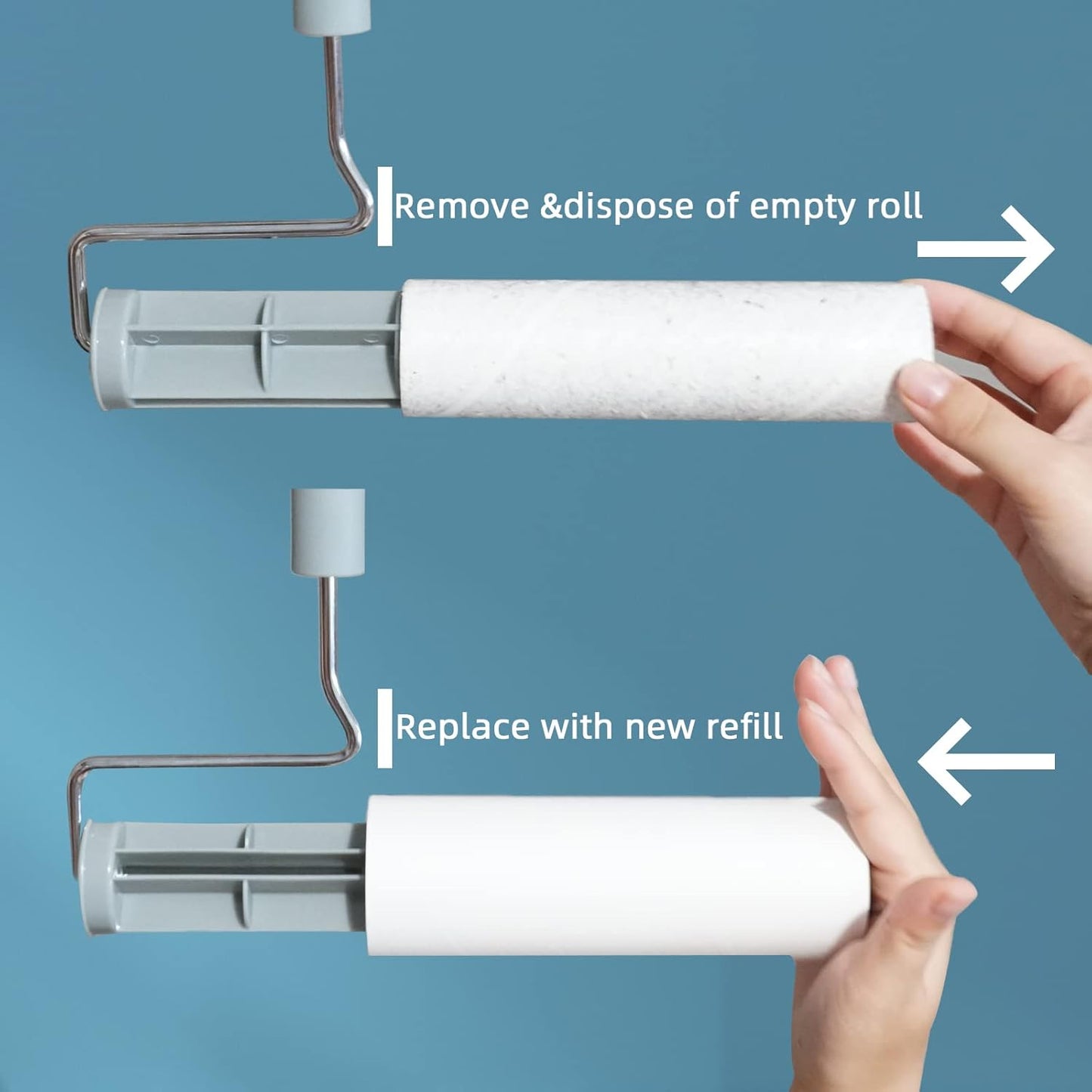 Remove &dispose of empty roll

Replace with new refill