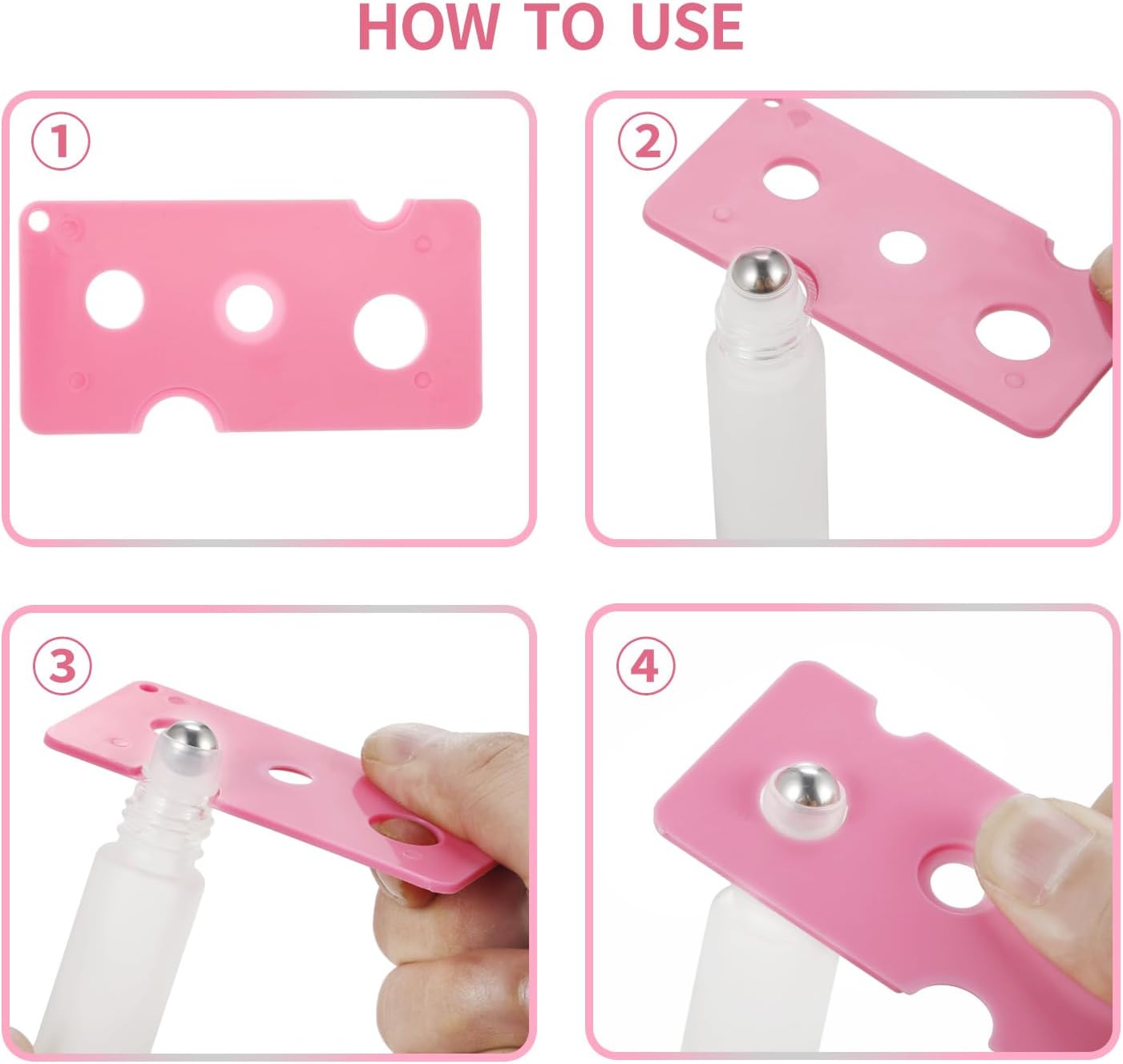 HOW TO USE

①

②

③

④