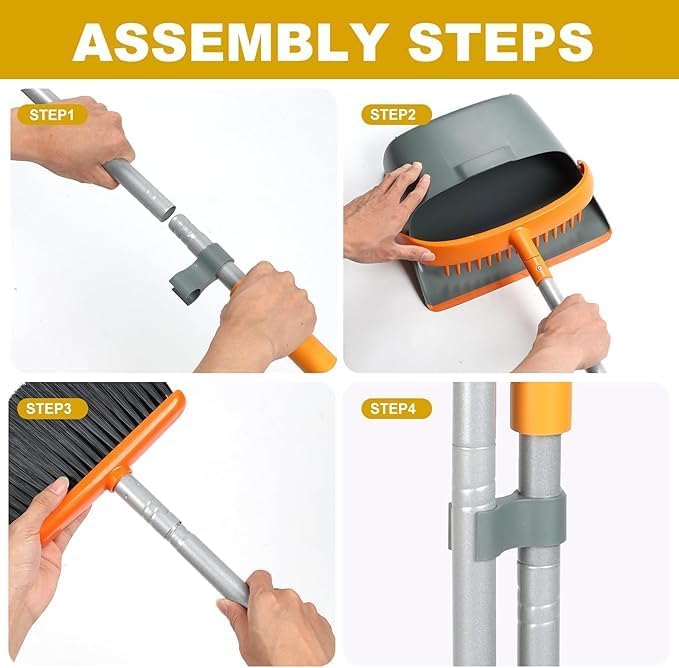 ASSEMBLY STEPS

STEP1

STEP2

STEP3

STEP4