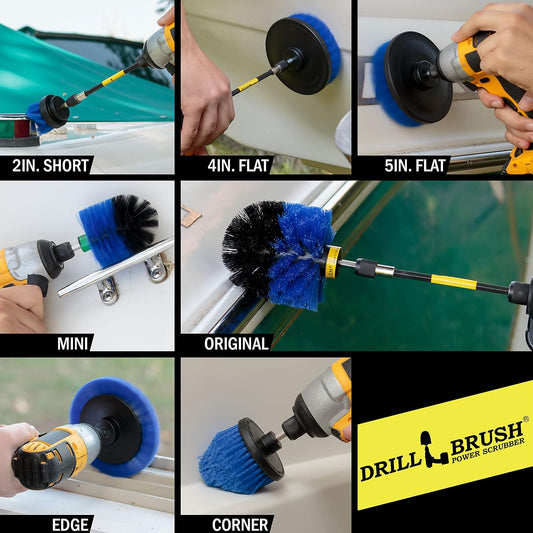 2IN. SHORT

4IN. FLAT

5IN. FLAT

MINI

ORIGINAL

EDGE

CORNER

DRILL BRUSH®
POWER SCRUBBER