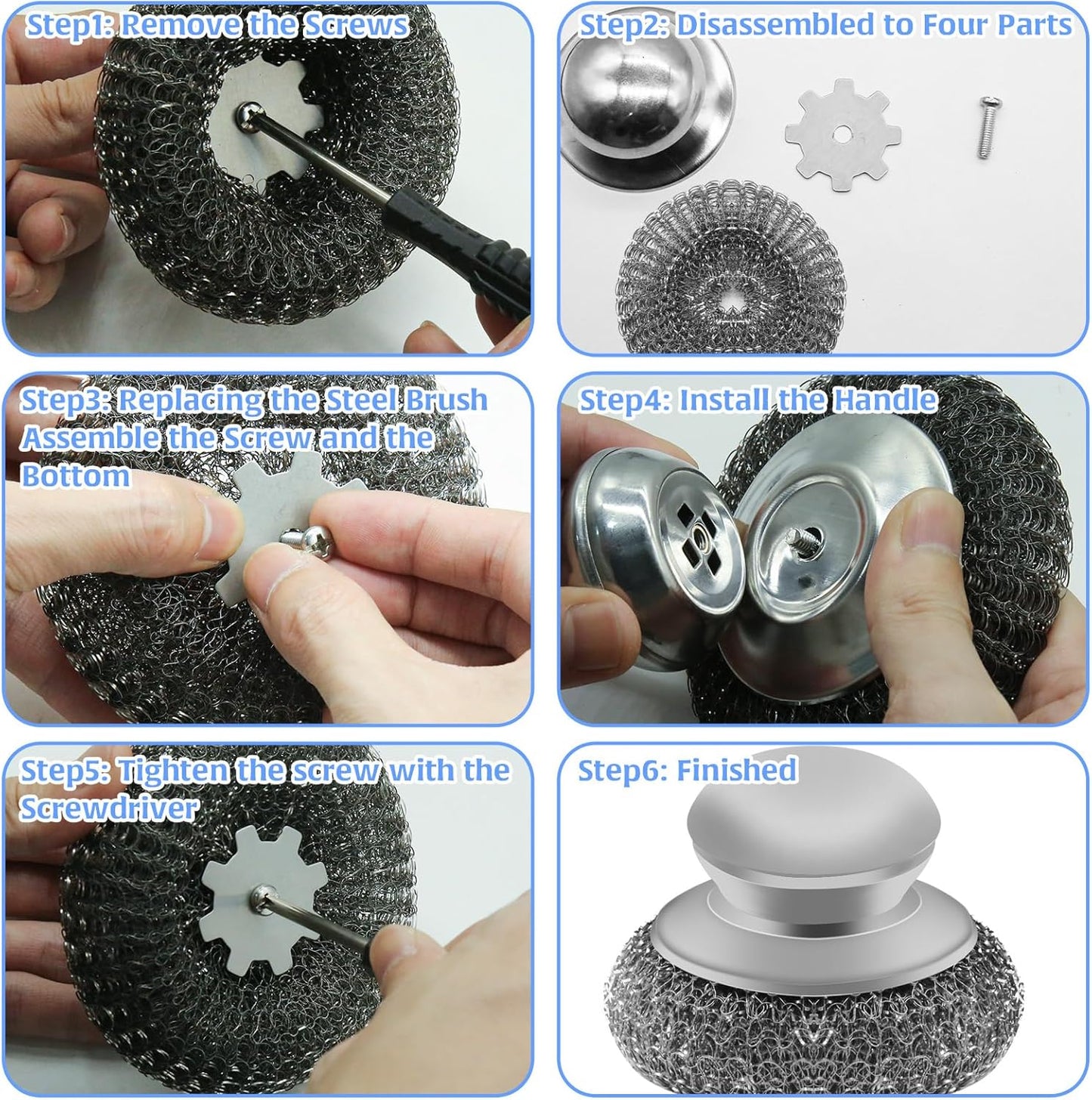 Step1: Remove the Screws

Step2: Disassembled to Four Parts

Step3: Replacing the Steel Brush Assemble the Screw and the Bottom

Step4: Install the Handle

Step5: Tighten the screw with the Screwdriver

Step6: Finished