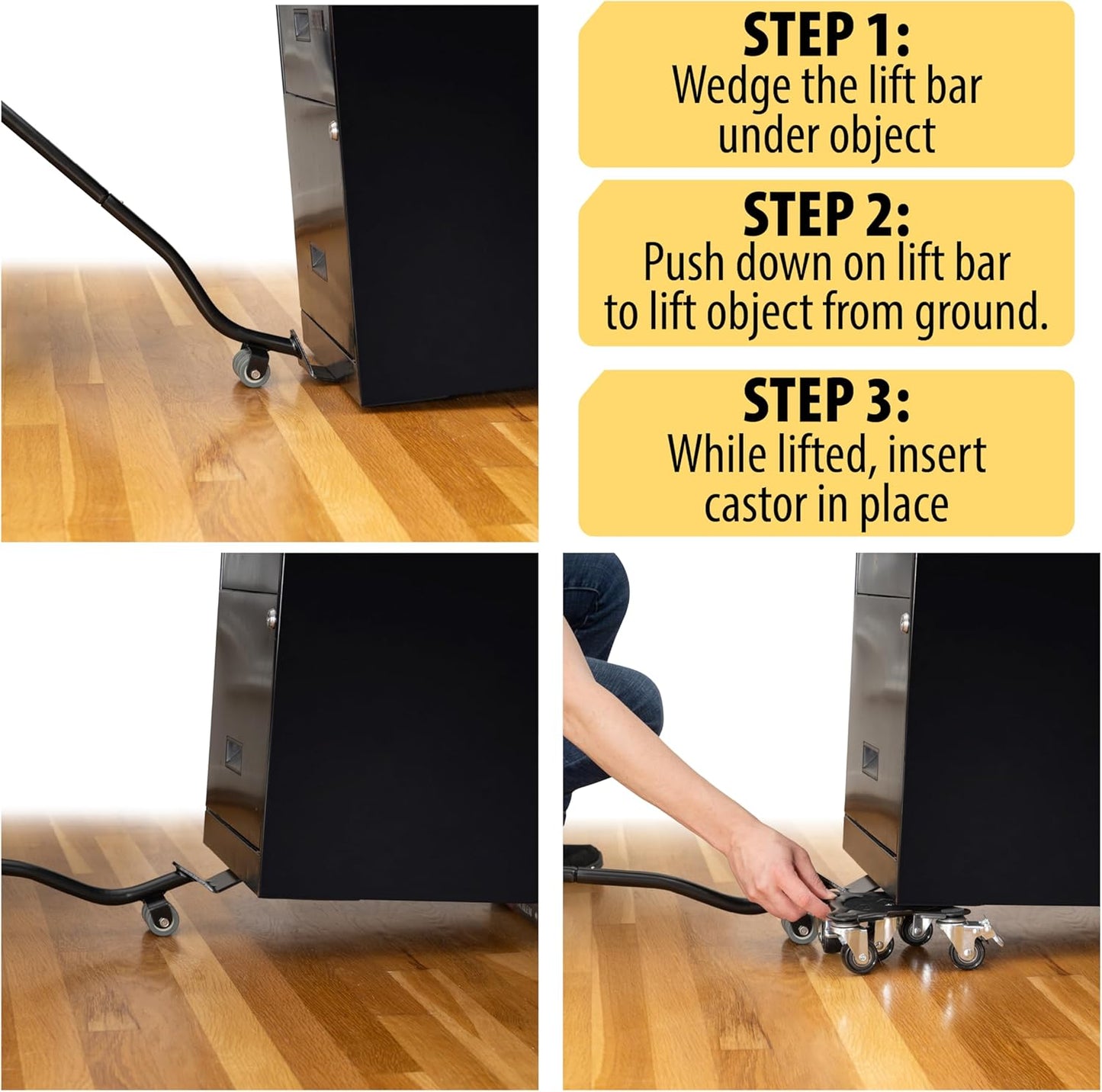 STEP 1:
Wedge the lift bar under object

STEP 2:
Push down on lift bar to lift object from ground.

STEP 3:
While lifted, insert castor in place