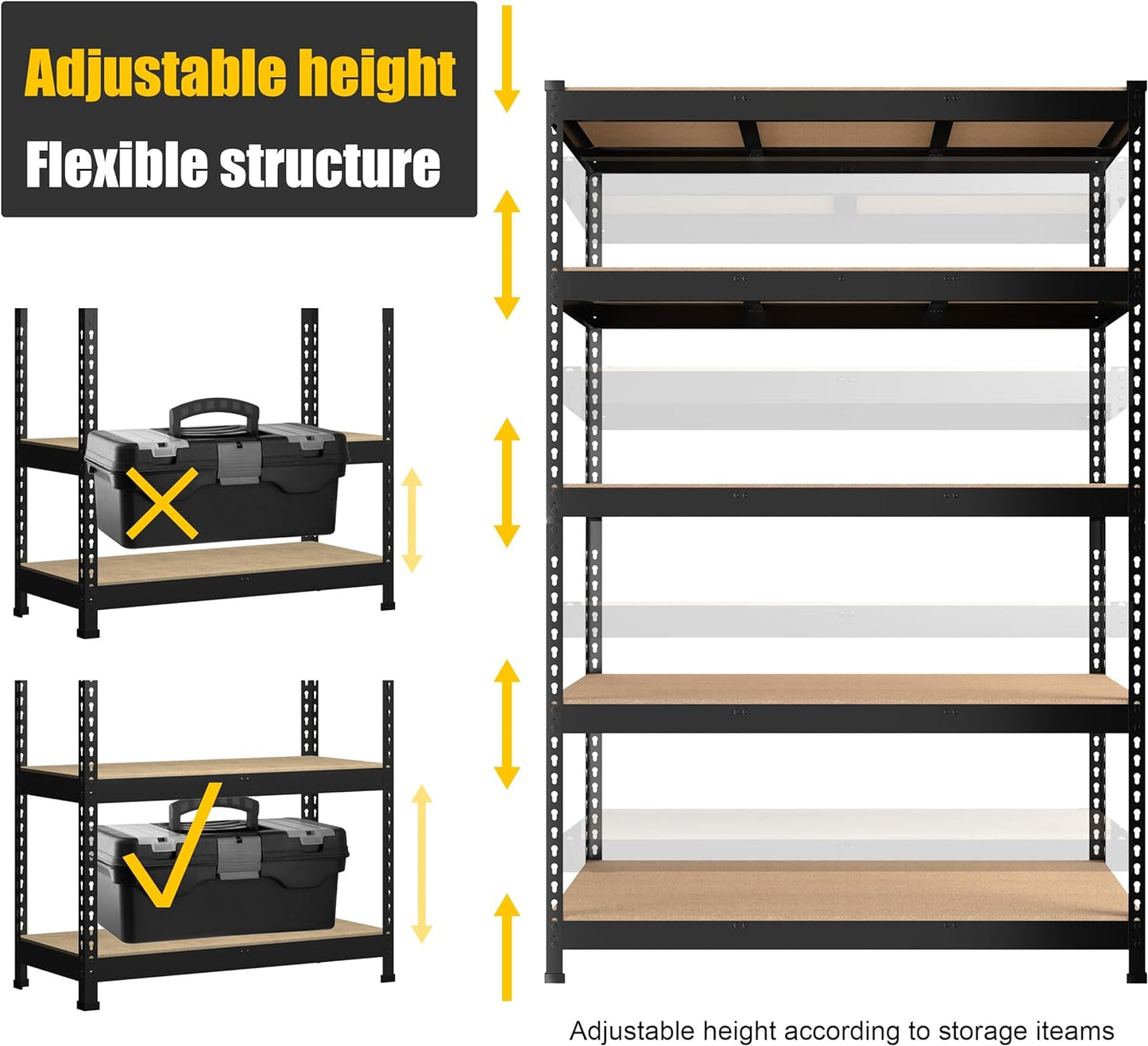 Adjustable height
Flexible structure

Adjustable height according to storage iteams