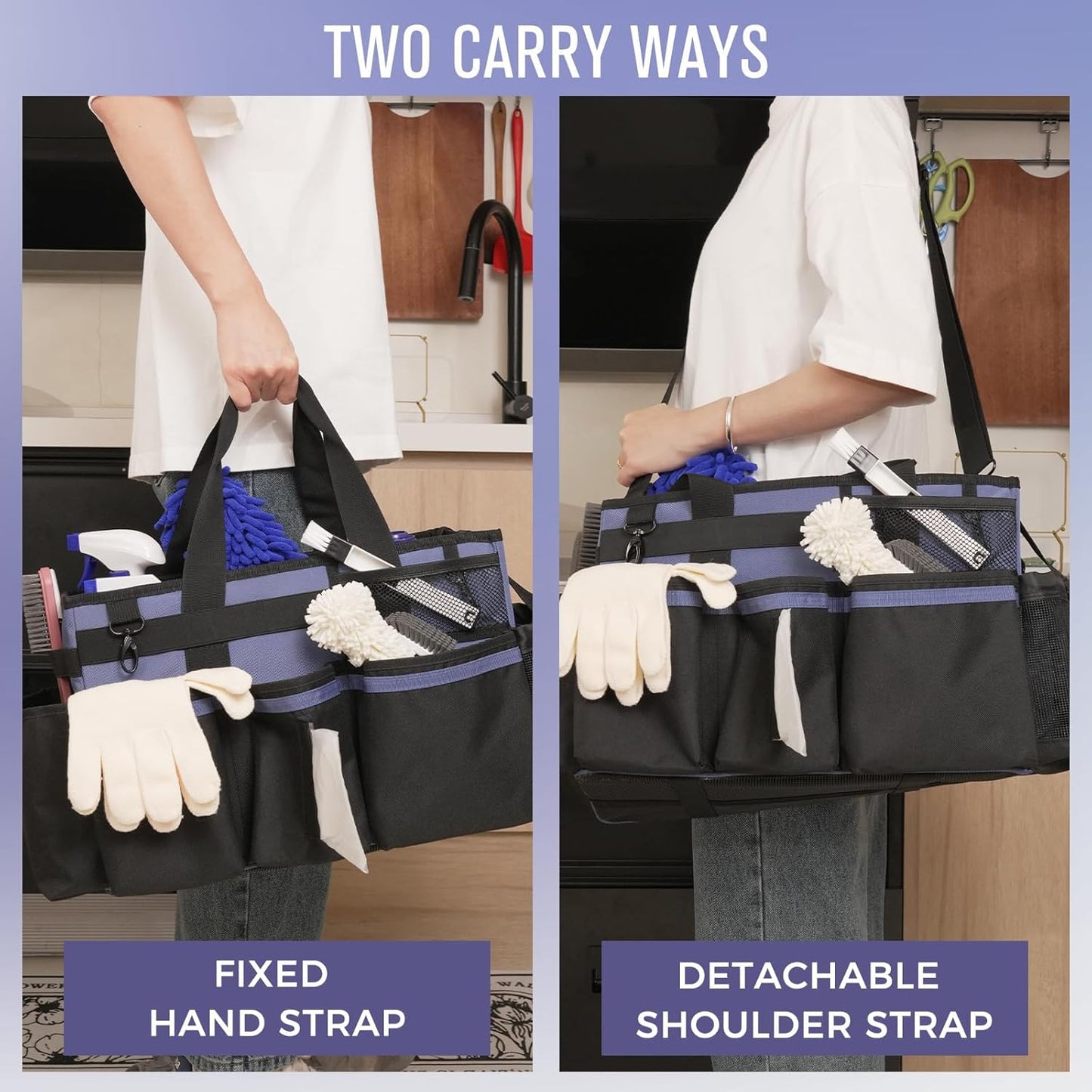 TWO CARRY WAYS

FIXED
HAND STRAP

DETACHABLE
SHOULDER STRAP