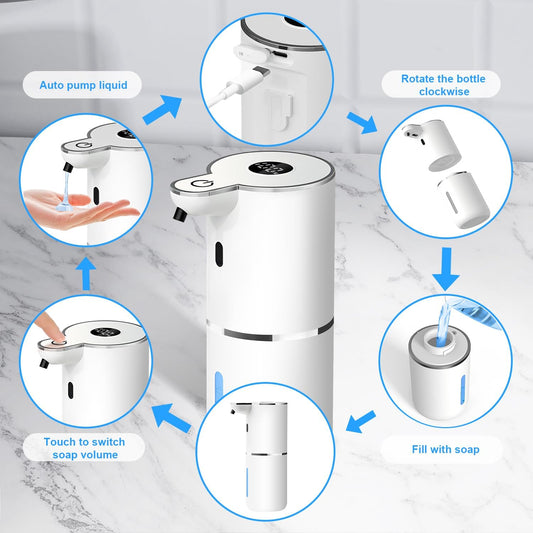 Auto pump liquid

Rotate the bottle clockwise

Fill with soap

Touch to switch soap volume