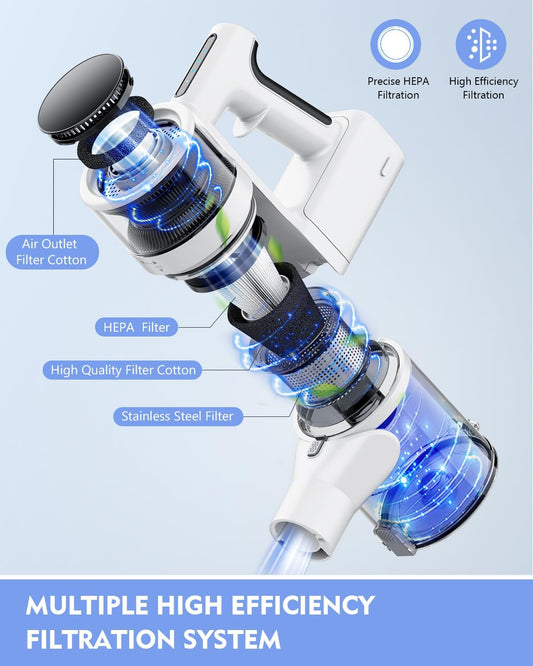 Precise HEPA Filtration

High Efficiency Filtration

Air Outlet Filter Cotton

HEPA Filter

High Quality Filter Cotton

Stainless Steel Filter

MULTIPLE HIGH EFFICIENCY FILTRATION SYSTEM