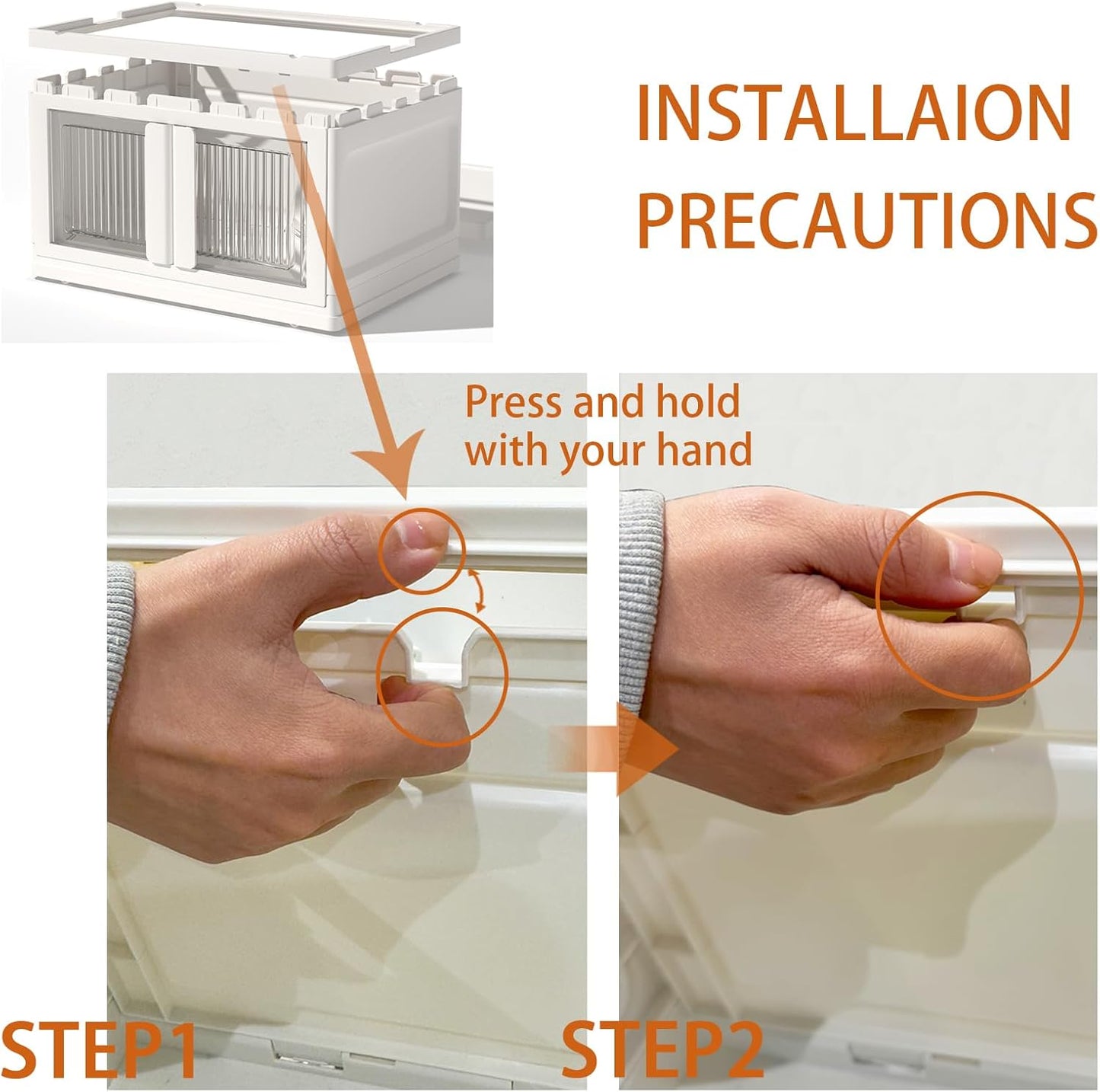 INSTALLAION PRECAUTIONS

Press and hold with your hand

STEP1

STEP2