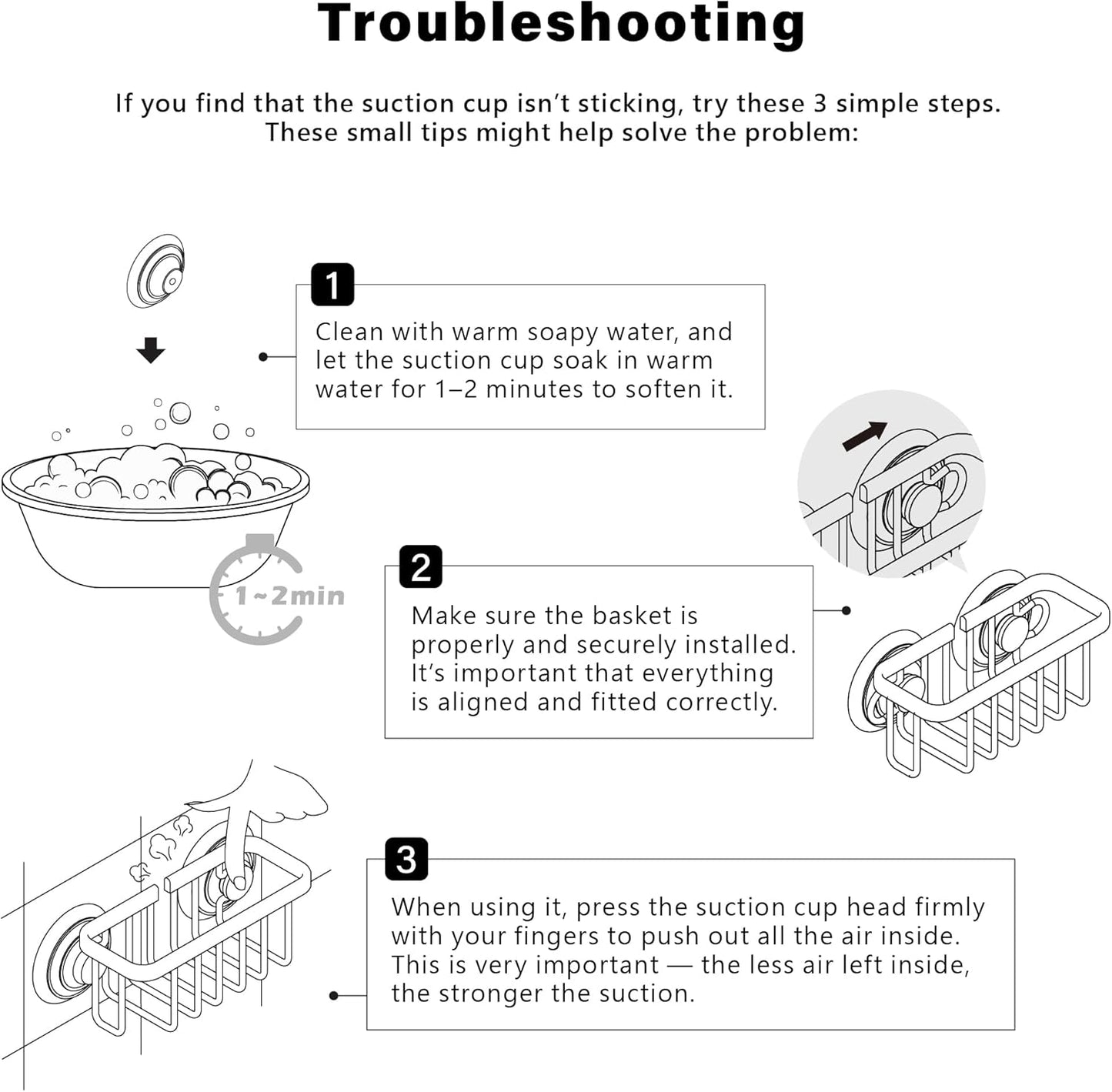 Troubleshooting

If you find that the suction cup isn't sticking, try these 3 simple steps. These small tips might help solve the problem:

1

Clean with warm soapy water, and let the suction cup soak in warm water for 1–2 minutes to soften it.

1~2min

2

Make sure the basket is properly and securely installed. It's important that everything is aligned and fitted correctly.

3

When using it, press the suction cup head firmly with your fingers to push out all the air inside. This is very important — the less air left inside, the stronger the suction.