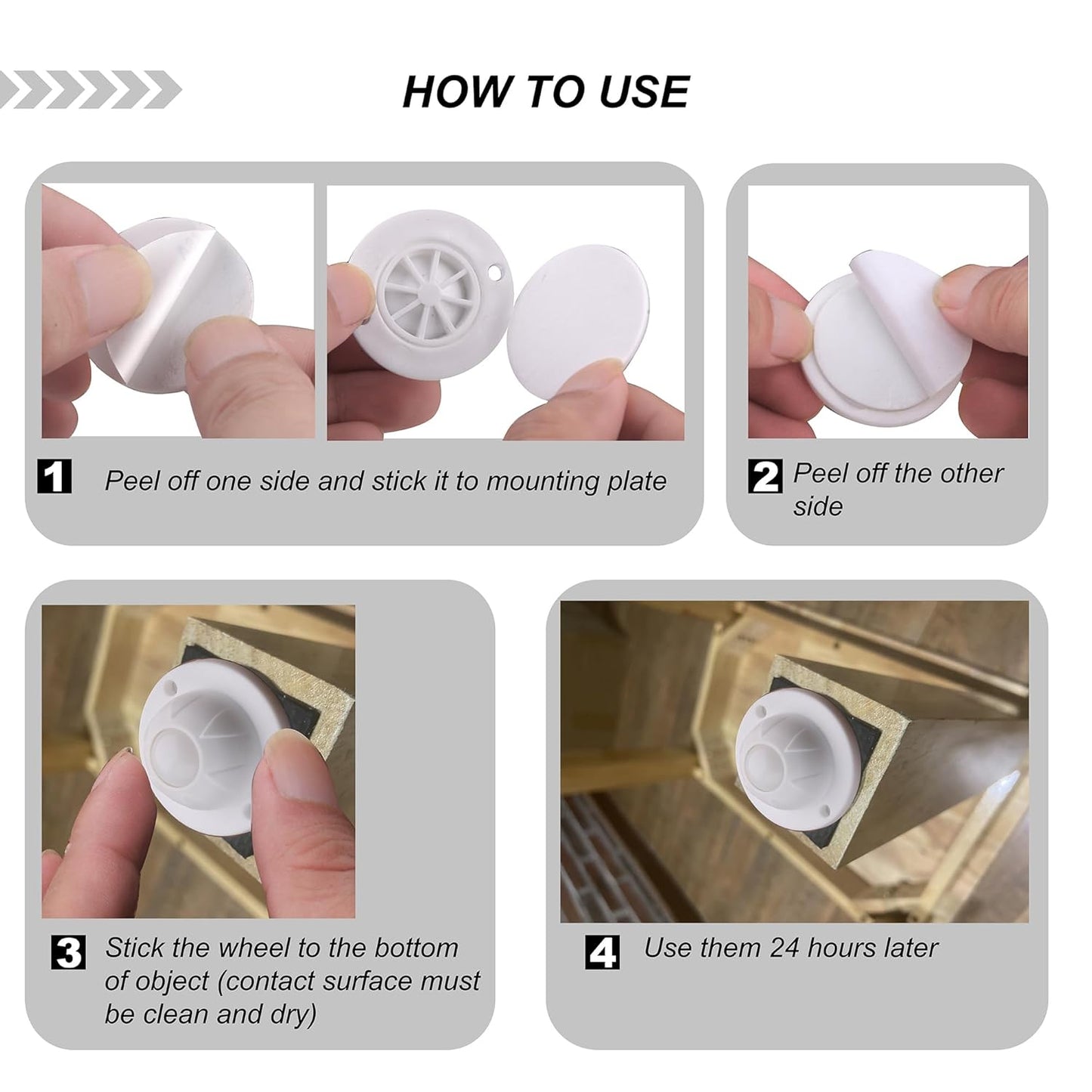 HOW TO USE

1 Peel off one side and stick it to mounting plate

2 Peel off the other side

3 Stick the wheel to the bottom of object (contact surface must be clean and dry)

4 Use them 24 hours later