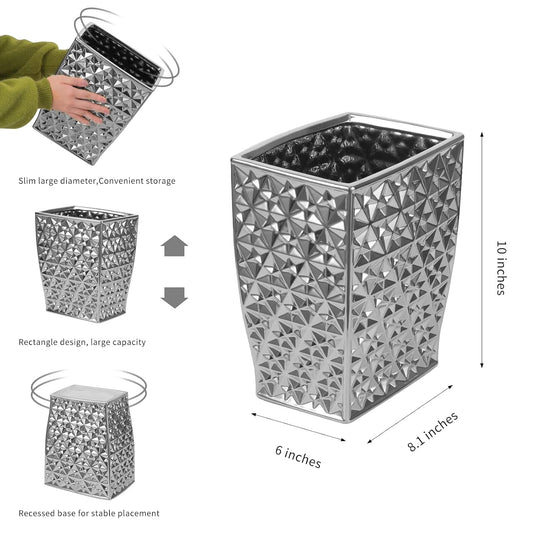 Slim large diameter,Convenient storage

Rectangle design, large capacity

Recessed base for stable placement

10 inches

6 inches

8.1 inches