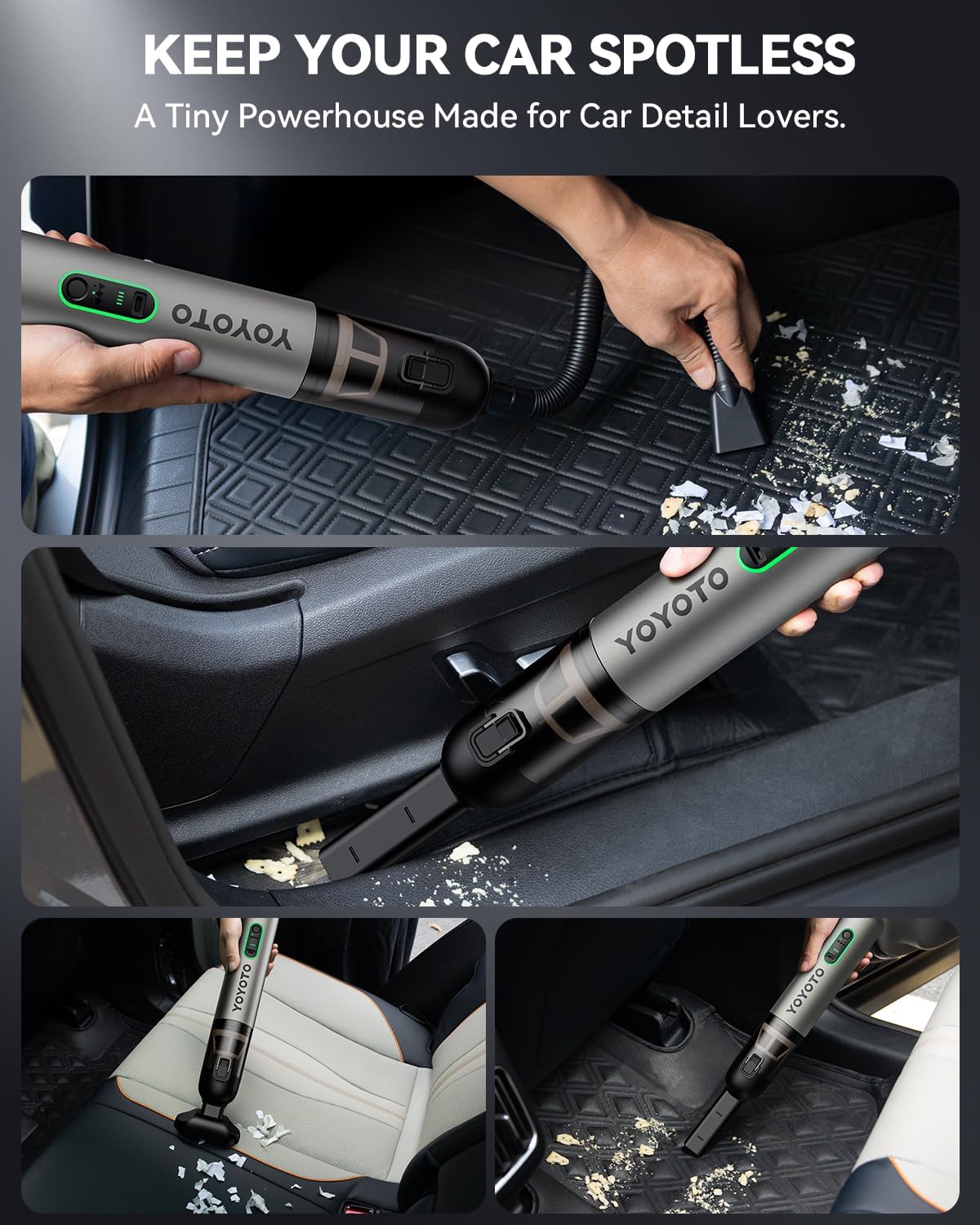 KEEP YOUR CAR SPOTLESS

A Tiny Powerhouse Made for Car Detail Lovers.

YOYOTO

YOYOTO

YOYOTO

YOYOTO