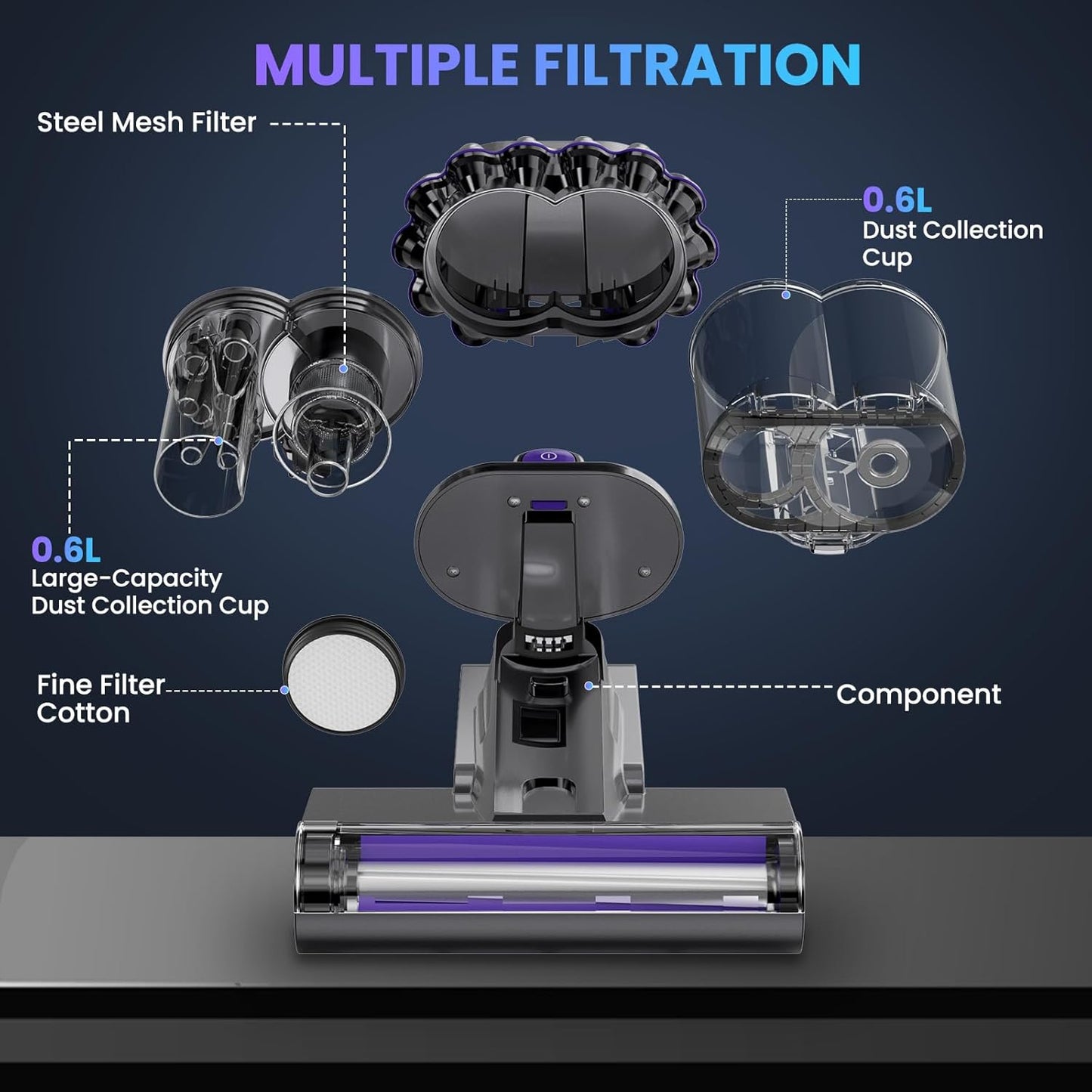 MULTIPLE FILTRATION

Steel Mesh Filter

0.6L
Dust Collection Cup

0.6L
Large-Capacity Dust Collection Cup

Fine Filter Cotton

Component