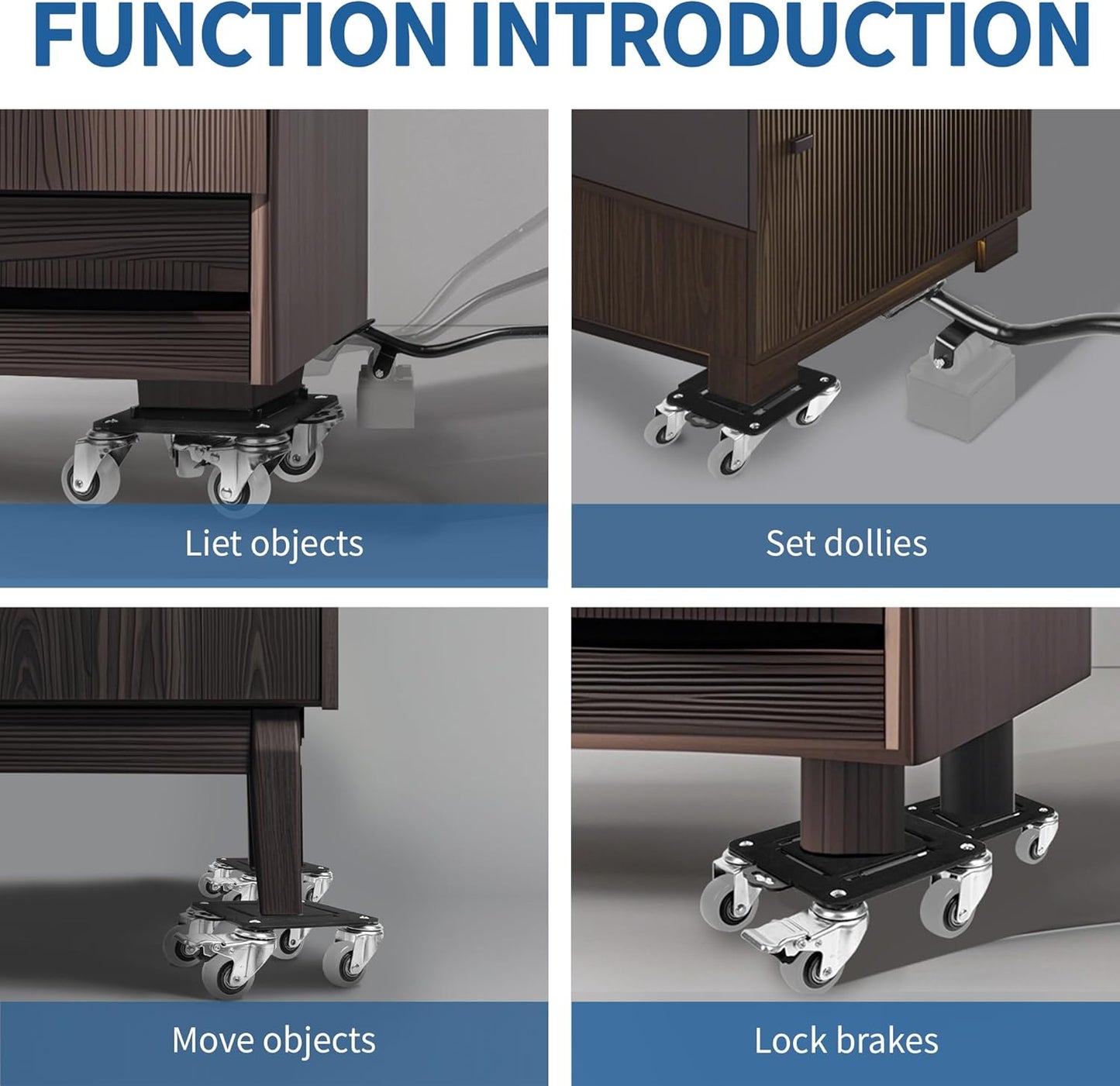 FUNCTION INTRODUCTION

Liet objects

Set dollies

Move objects

Lock brakes