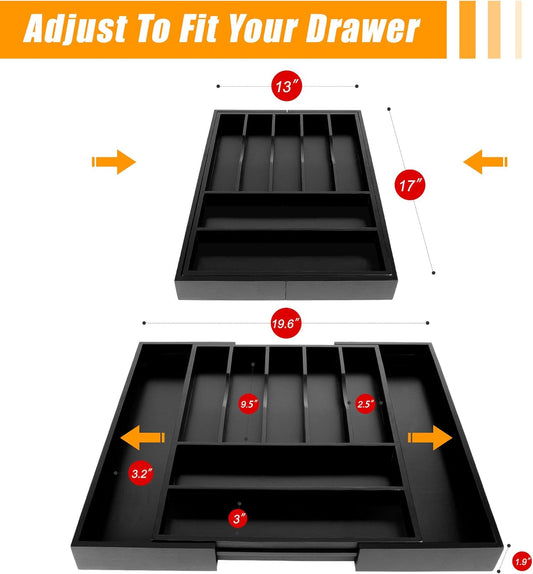 Adjust To Fit Your Drawer

13″

17″

19.6″

9.5″

2.5″

3.2″

3″

1.9″