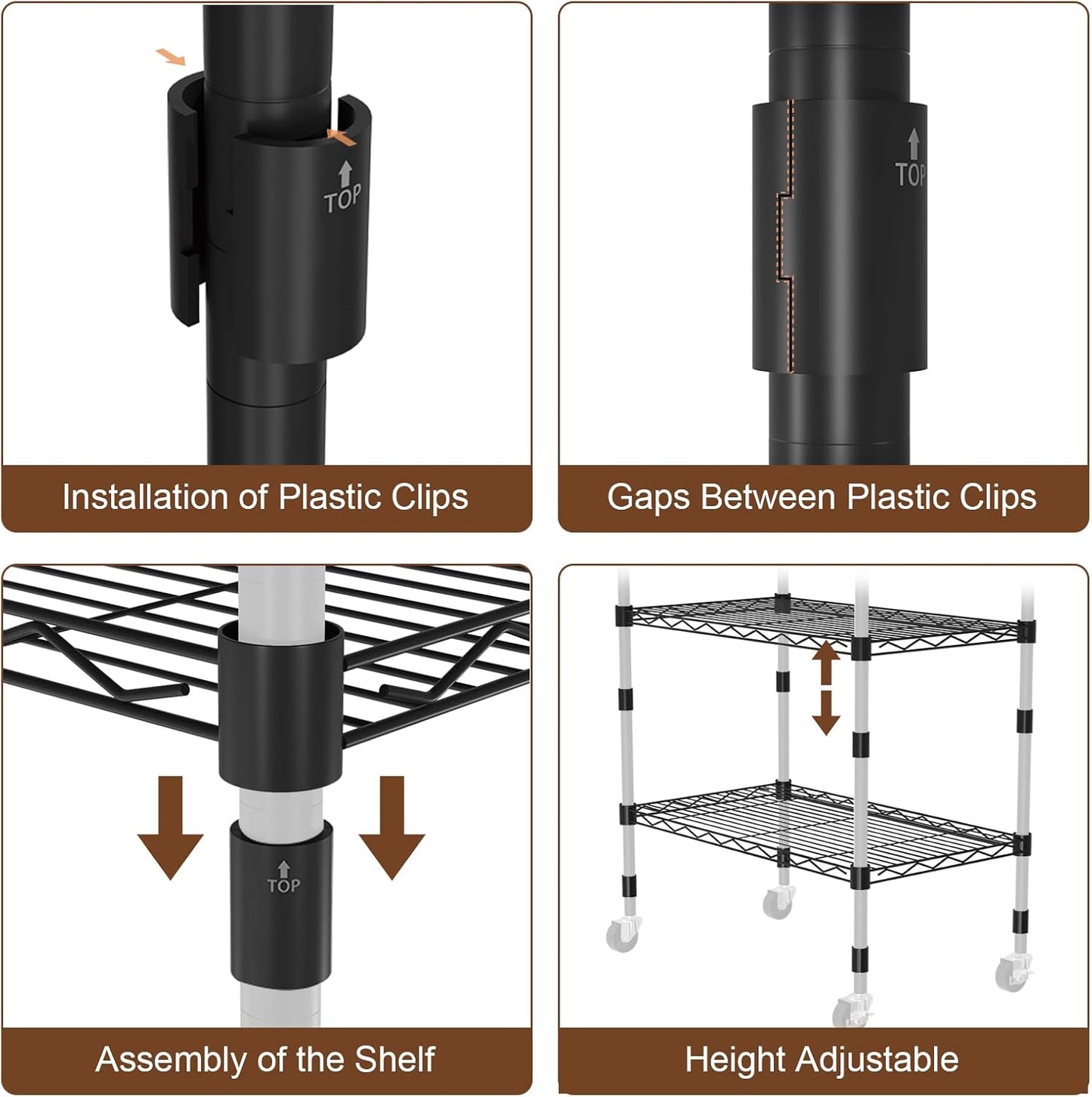 TOP

Installation of Plastic Clips

TOP

Gaps Between Plastic Clips

TOP

Assembly of the Shelf

Height Adjustable