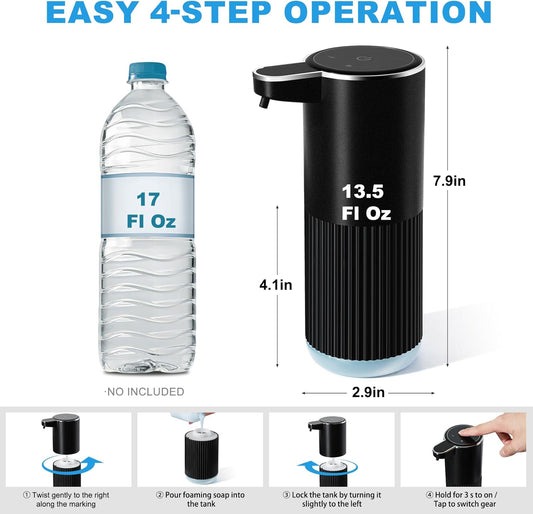 EASY 4-STEP OPERATION

17
Fl Oz

·NO INCLUDED

13.5
Fl Oz

7.9in

4.1in

2.9in

① Twist gently to the right along the marking

② Pour foaming soap into the tank

③ Lock the tank by turning it slightly to the left

④ Hold for 3 s to on / Tap to switch gear