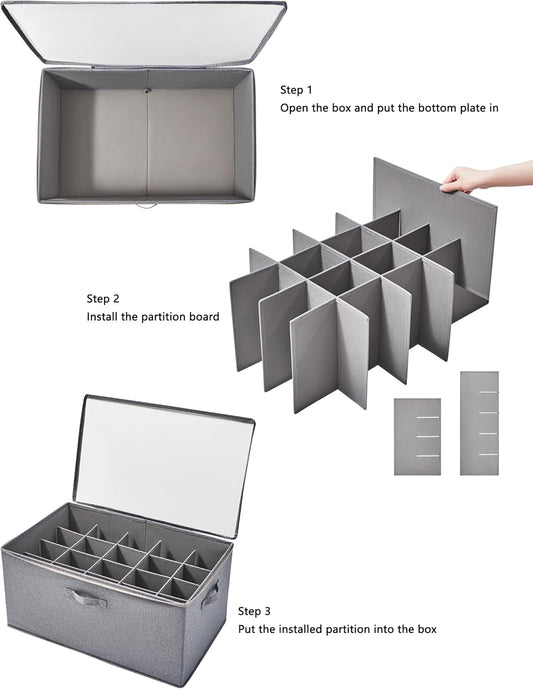 Step 1
Open the box and put the bottom plate in

Step 2
Install the partition board

Step 3
Put the installed partition into the box