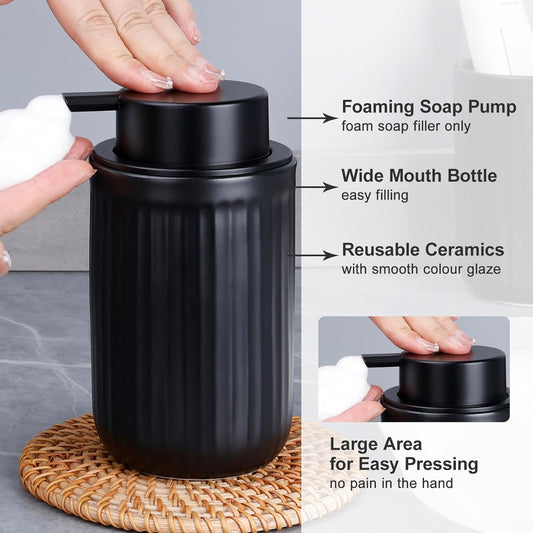 Foaming Soap Pump
foam soap filler only

Wide Mouth Bottle
easy filling

Reusable Ceramics
with smooth colour glaze

Large Area
for Easy Pressing
no pain in the hand