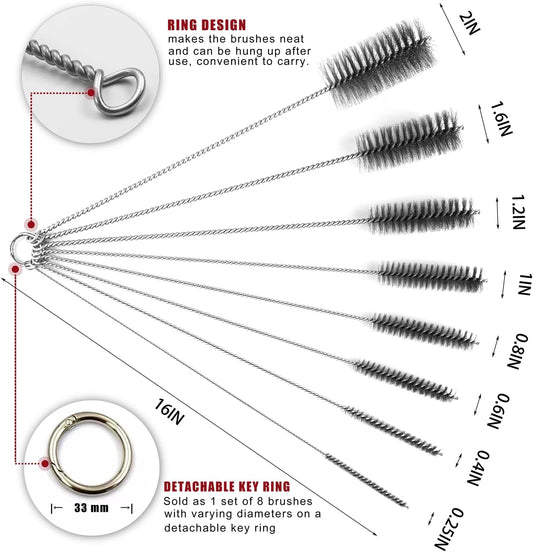 RING DESIGN
makes the brushes neat and can be hung up after use, convenient to carry.

2IN
1.6IN
1.2IN
1IN
0.8IN
0.6IN
0.4IN
0.25IN

16IN

33 mm

DETACHABLE KEY RING
Sold as 1 set of 8 brushes with varying diameters on a detachable key ring