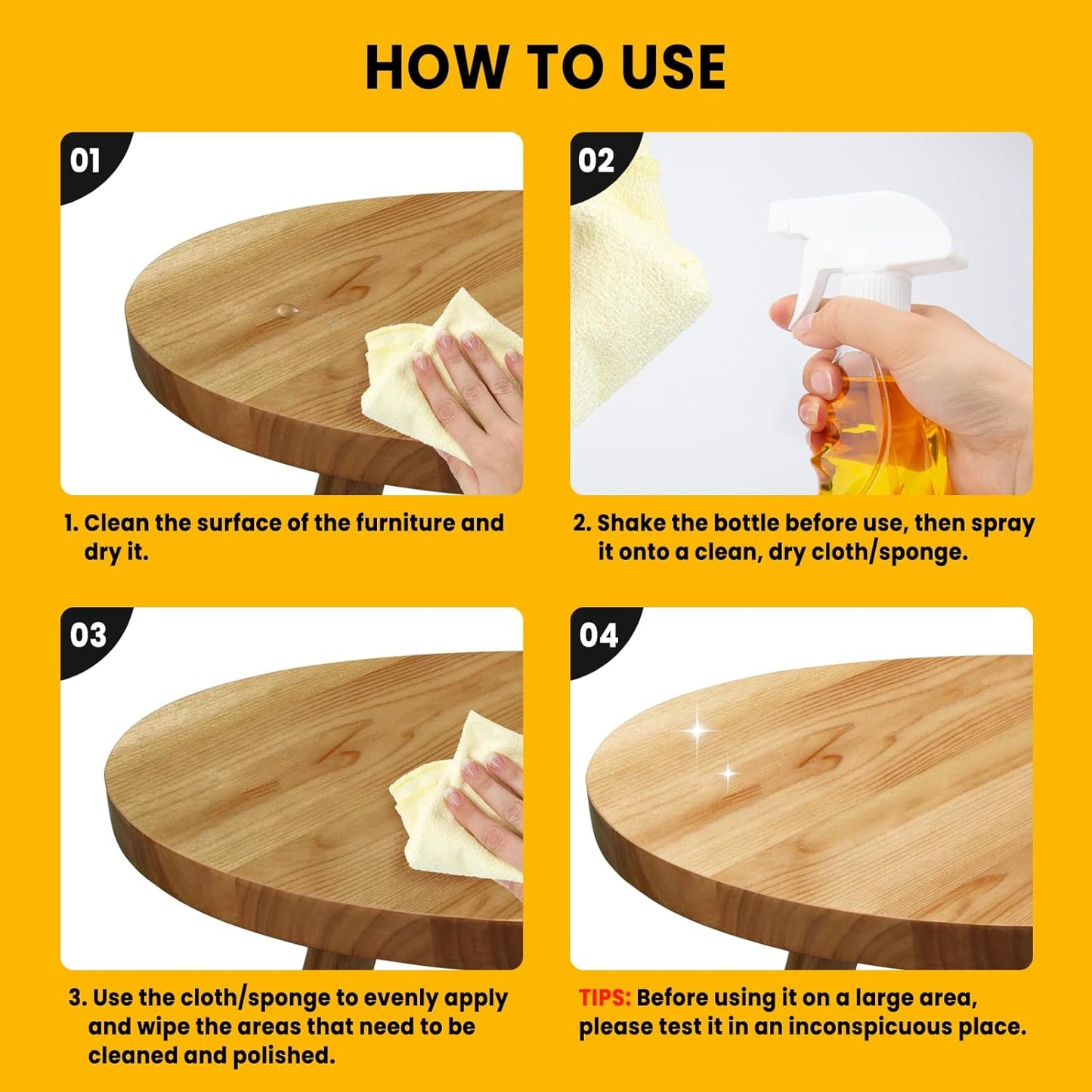 HOW TO USE

01

1. Clean the surface of the furniture and dry it.

02

2. Shake the bottle before use, then spray it onto a clean, dry cloth/sponge.

03

3. Use the cloth/sponge to evenly apply and wipe the areas that need to be cleaned and polished.

04

TIPS: Before using it on a large area, please test it in an inconspicuous place.