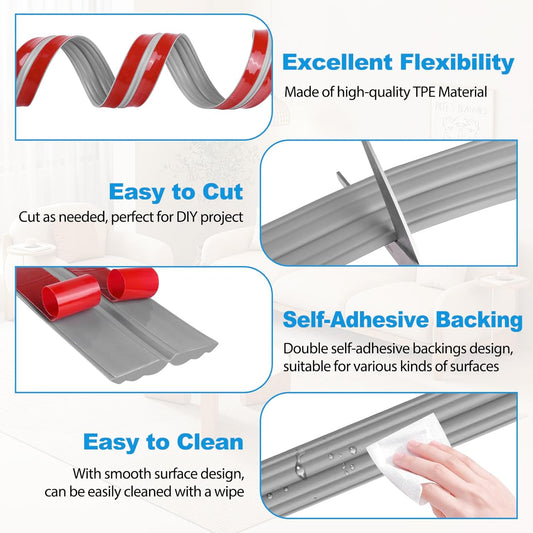 Excellent Flexibility

Made of high-quality TPE Material

Easy to Cut

Cut as needed, perfect for DIY project

Self-Adhesive Backing

Double self-adhesive backings design, suitable for various kinds of surfaces

Easy to Clean

With smooth surface design, can be easily cleaned with a wipe