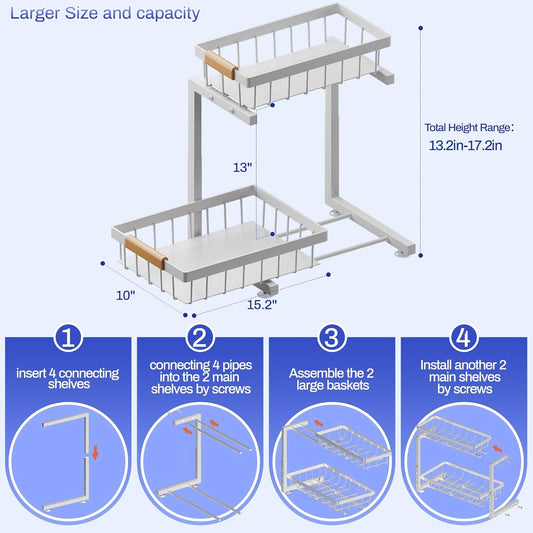 Larger Size and capacity

Total Height Range:
13.2in-17.2in

13"

10"

15.2"

1
insert 4 connecting shelves

2
connecting 4 pipes into the 2 main shelves by screws

3
Assemble the 2 large baskets

4
Install another 2 main shelves by screws