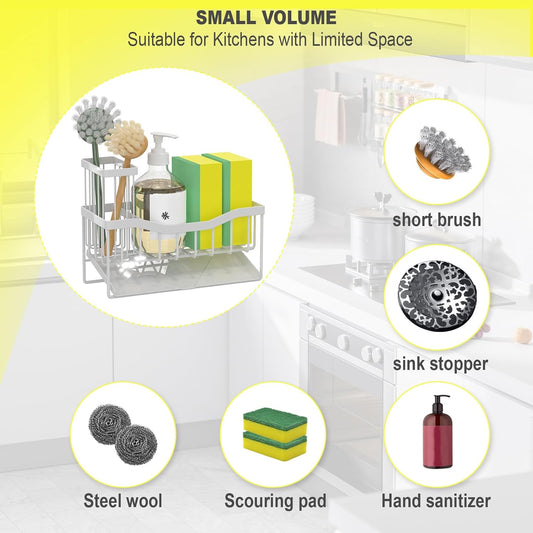 SMALL VOLUME
Suitable for Kitchens with Limited Space

short brush

sink stopper

Steel wool

Scouring pad

Hand sanitizer