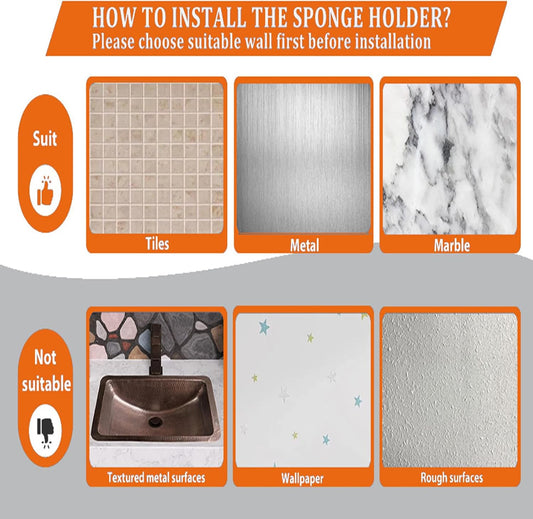 HOW TO INSTALL THE SPONGE HOLDER?
Please choose suitable wall first before installation

Suit

Tiles

Metal

Marble

Not suitable

Textured metal surfaces

Wallpaper

Rough surfaces