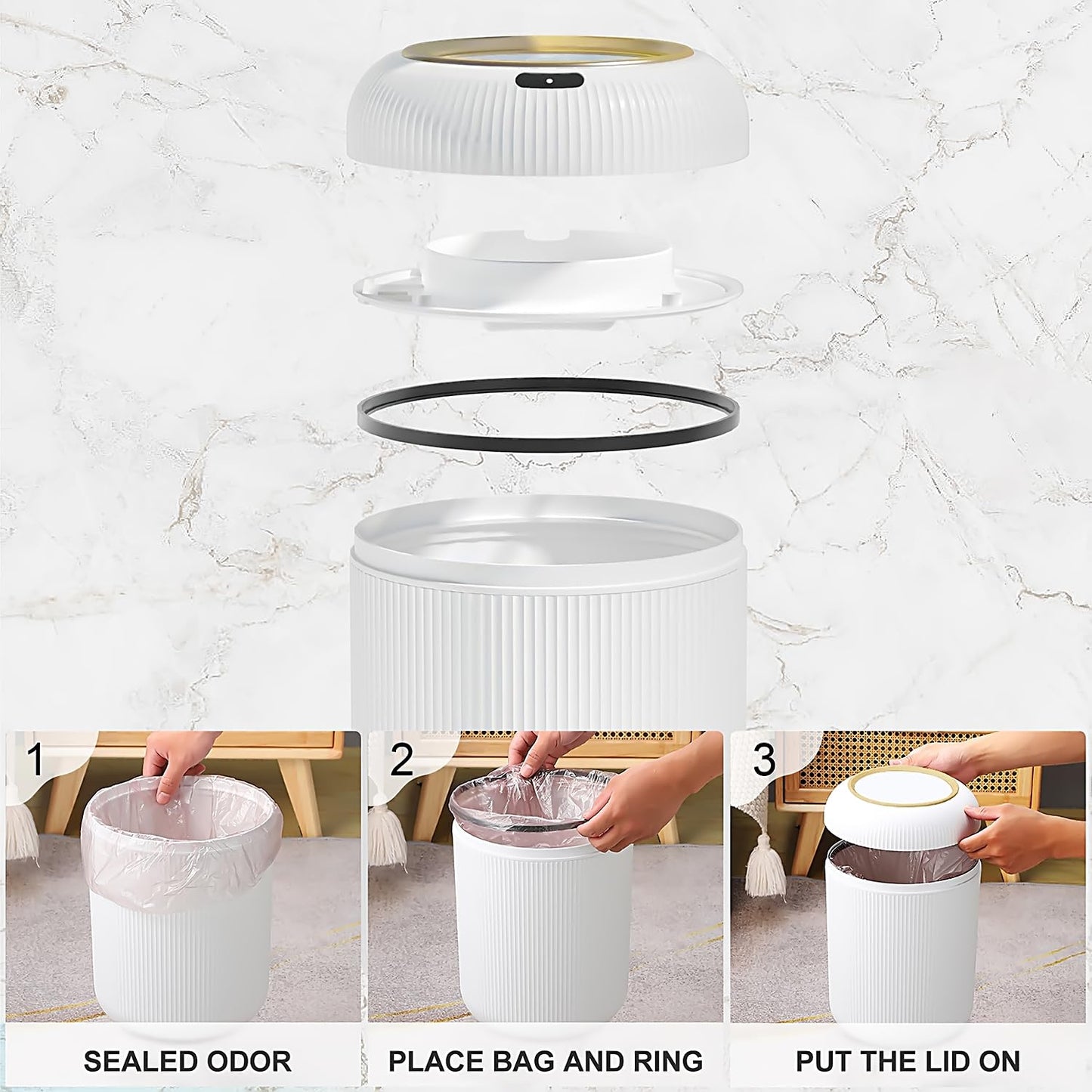 1

SEALED ODOR

2

PLACE BAG AND RING

3

PUT THE LID ON