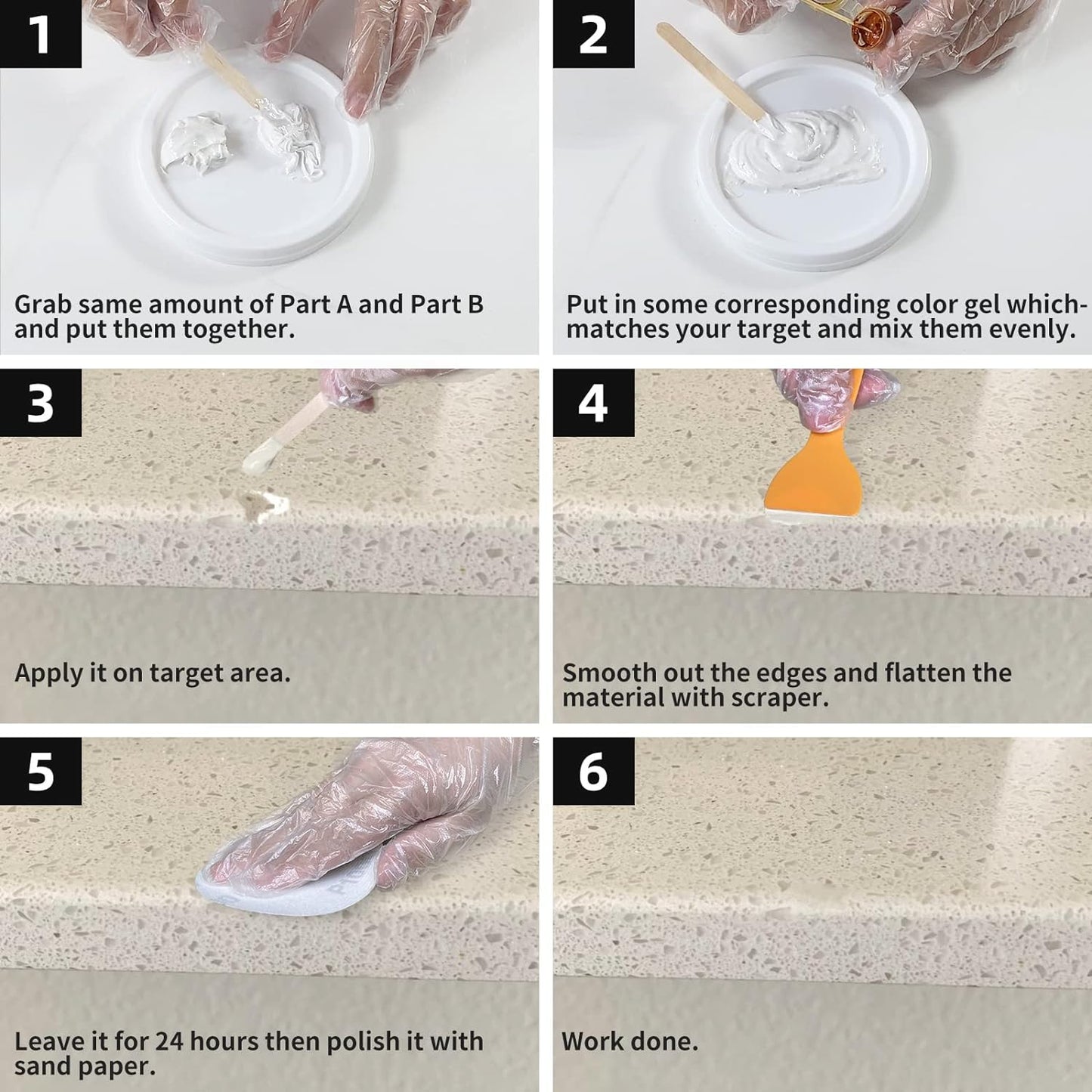 1

Grab same amount of Part A and Part B and put them together.

2

Put in some corresponding color gel which-matches your target and mix them evenly.

3

Apply it on target area.

4

Smooth out the edges and flatten the material with scraper.

5

Leave it for 24 hours then polish it with sand paper.

6

Work done.