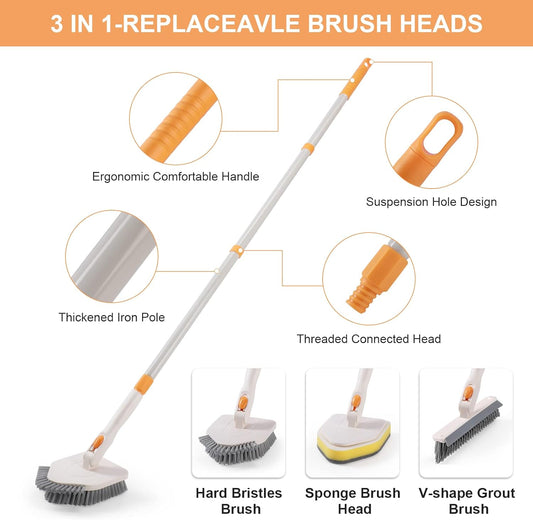 3 IN 1-REPLACEAVLE BRUSH HEADS

Ergonomic Comfortable Handle

Suspension Hole Design

Thickened Iron Pole

Threaded Connected Head

Hard Bristles Brush

Sponge Brush Head

V-shape Grout Brush