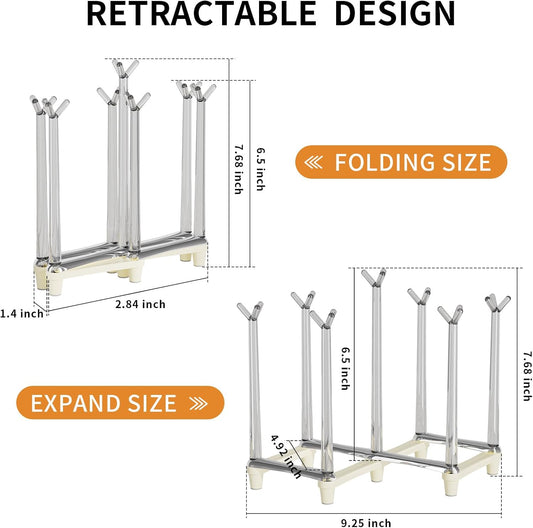 RETRACTABLE DESIGN

7.68 inch

6.5 inch

FOLDING SIZE

1.4 inch

2.84 inch

EXPAND SIZE

6.5 inch

7.68 inch

4.92 inch

9.25 inch