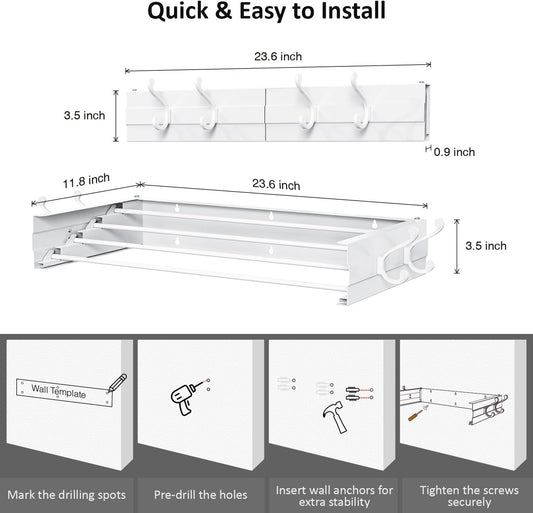 Quick & Easy to Install

23.6 inch

3.5 inch

0.9 inch

11.8 inch

23.6 inch

3.5 inch

Wall Template

Mark the drilling spots

Pre-drill the holes

Insert wall anchors for extra stability

Tighten the screws securely