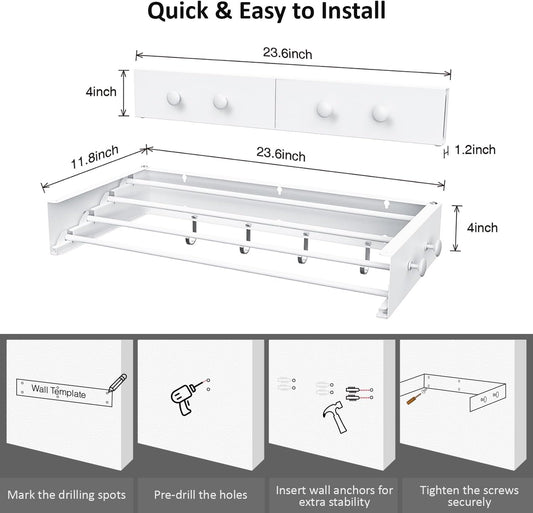 Quick & Easy to Install

23.6inch

4inch

1.2inch

11.8inch

23.6inch

4inch

Wall Template

Mark the drilling spots

Pre-drill the holes

Insert wall anchors for extra stability

Tighten the screws securely