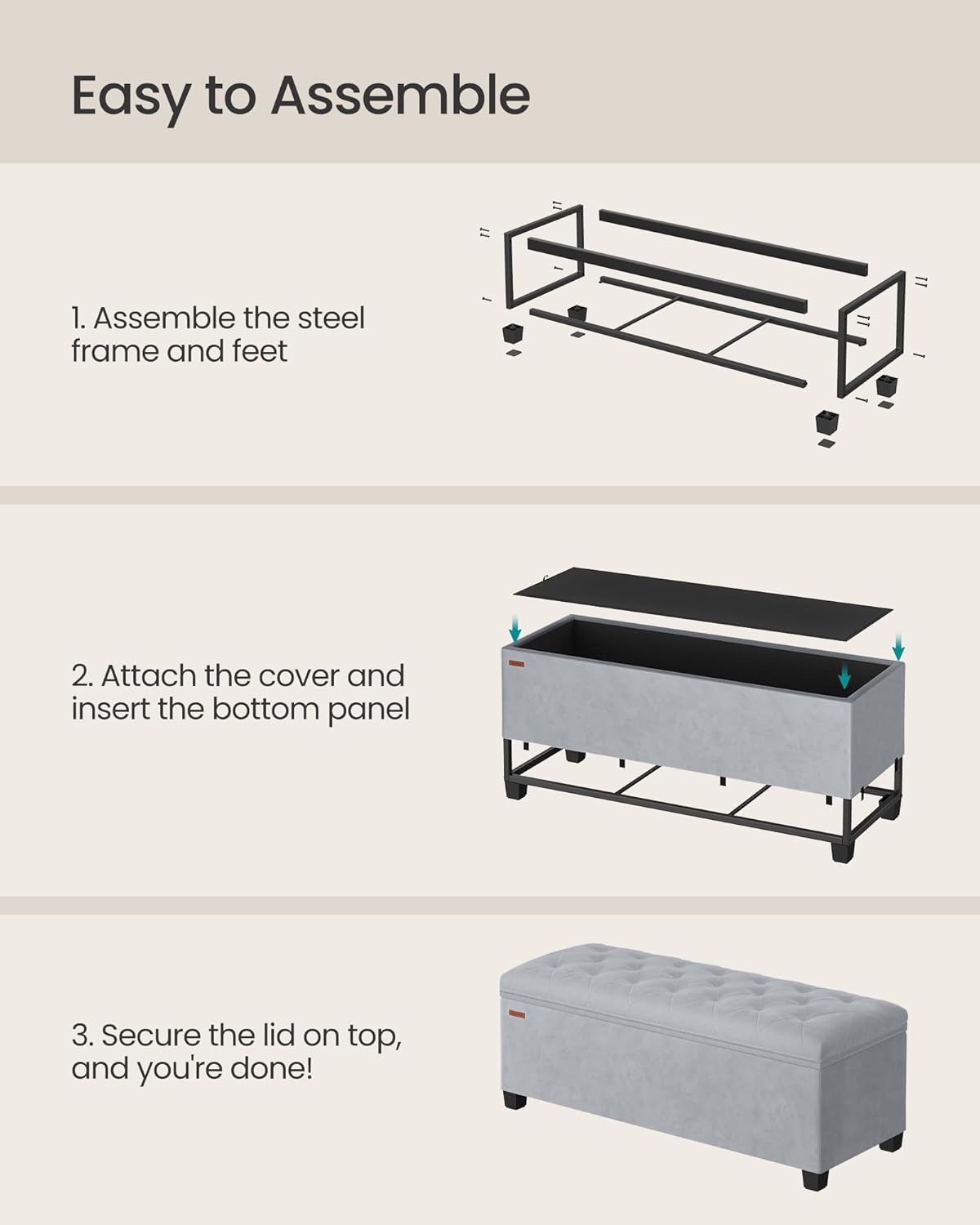 Easy to Assemble

1. Assemble the steel frame and feet

2. Attach the cover and insert the bottom panel

3. Secure the lid on top, and you're done!