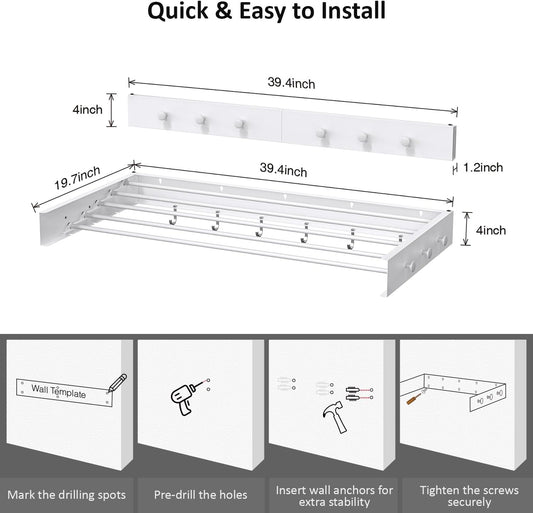 Quick & Easy to Install

39.4inch

4inch

1.2inch

19.7inch

39.4inch

4inch

Wall Template

Mark the drilling spots

Pre-drill the holes

Insert wall anchors for extra stability

Tighten the screws securely