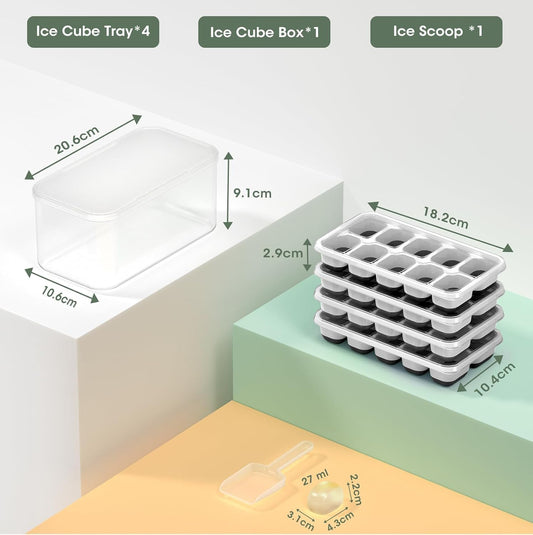 Ice Cube Tray*4

Ice Cube Box*1

Ice Scoop *1

20.6cm

9.1cm

10.6cm

18.2cm

2.9cm

10.4cm

27 ml

2.2cm

3.1cm

4.3cm