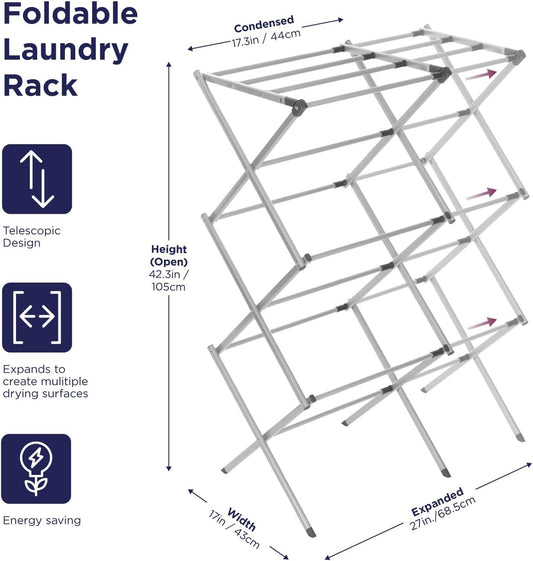 Foldable Laundry Rack

Telescopic Design

Expands to create mulitiple drying surfaces

Energy saving

Condensed
17.3in / 44cm

Height (Open)
42.3in / 105cm

Width
17in / 43cm

Expanded
27in./68.5cm