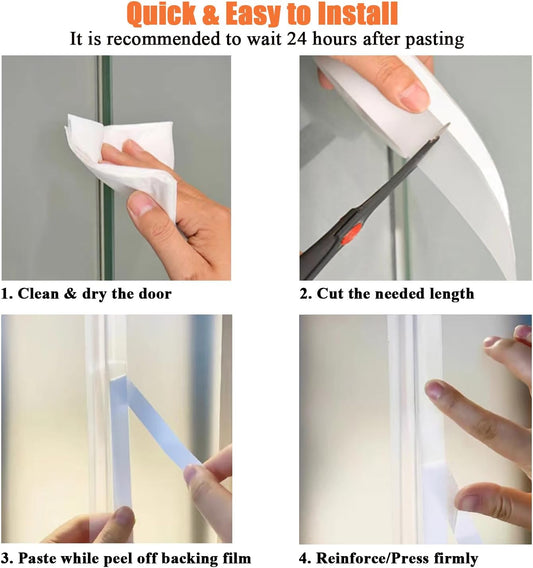 Quick & Easy to Install
It is recommended to wait 24 hours after pasting

1. Clean & dry the door

2. Cut the needed length

3. Paste while peel off backing film

4. Reinforce/Press firmly